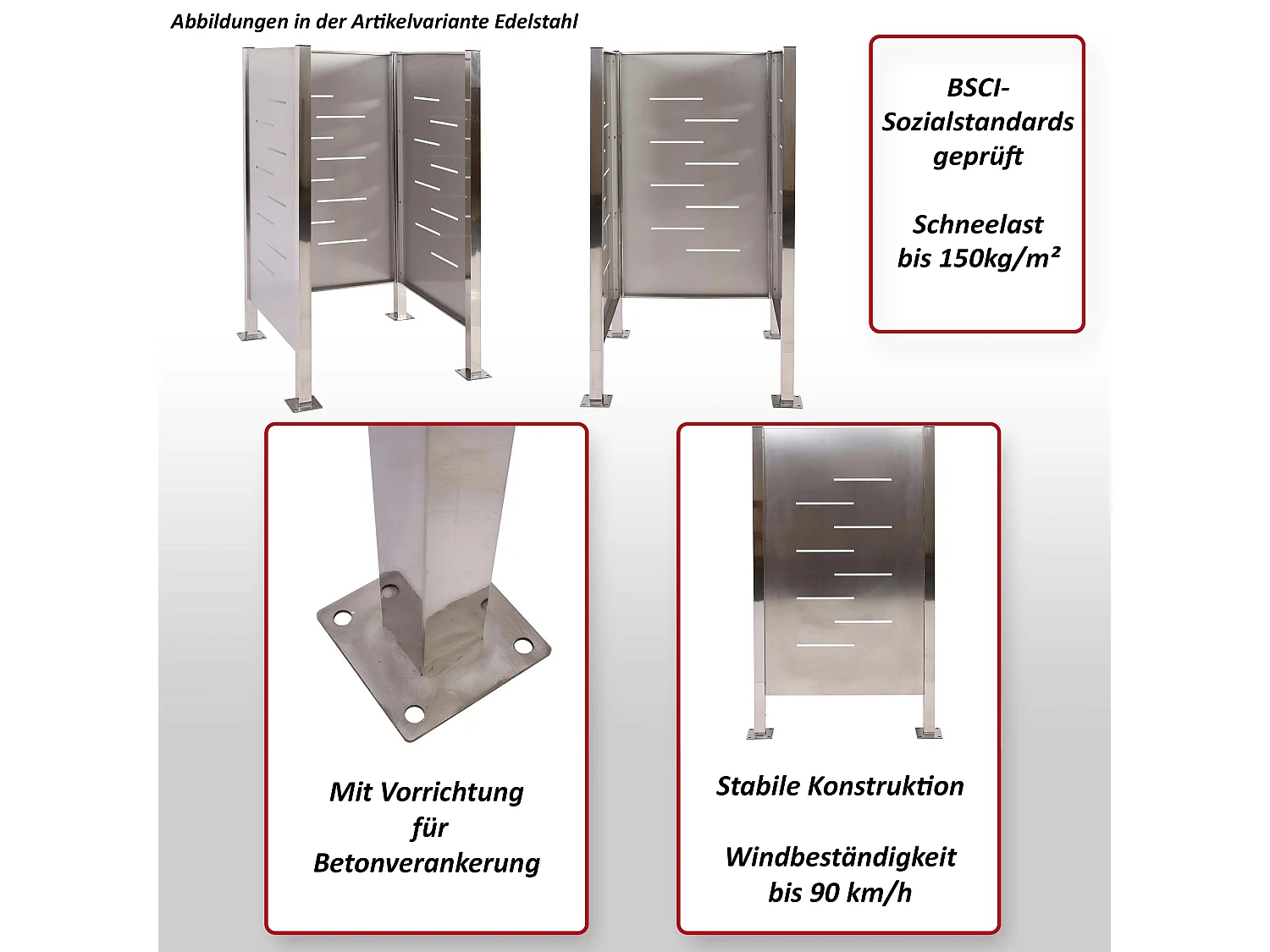 Abbildungen in der Artikelvariante Edelstahl

BSCI-Sozialstandards geprüft

Schneelast bis 150kg/m²

Mit Vorrichtung für Betonverankerung

Stabile Konstruktion

Windbeständigkeit bis 90 km/h