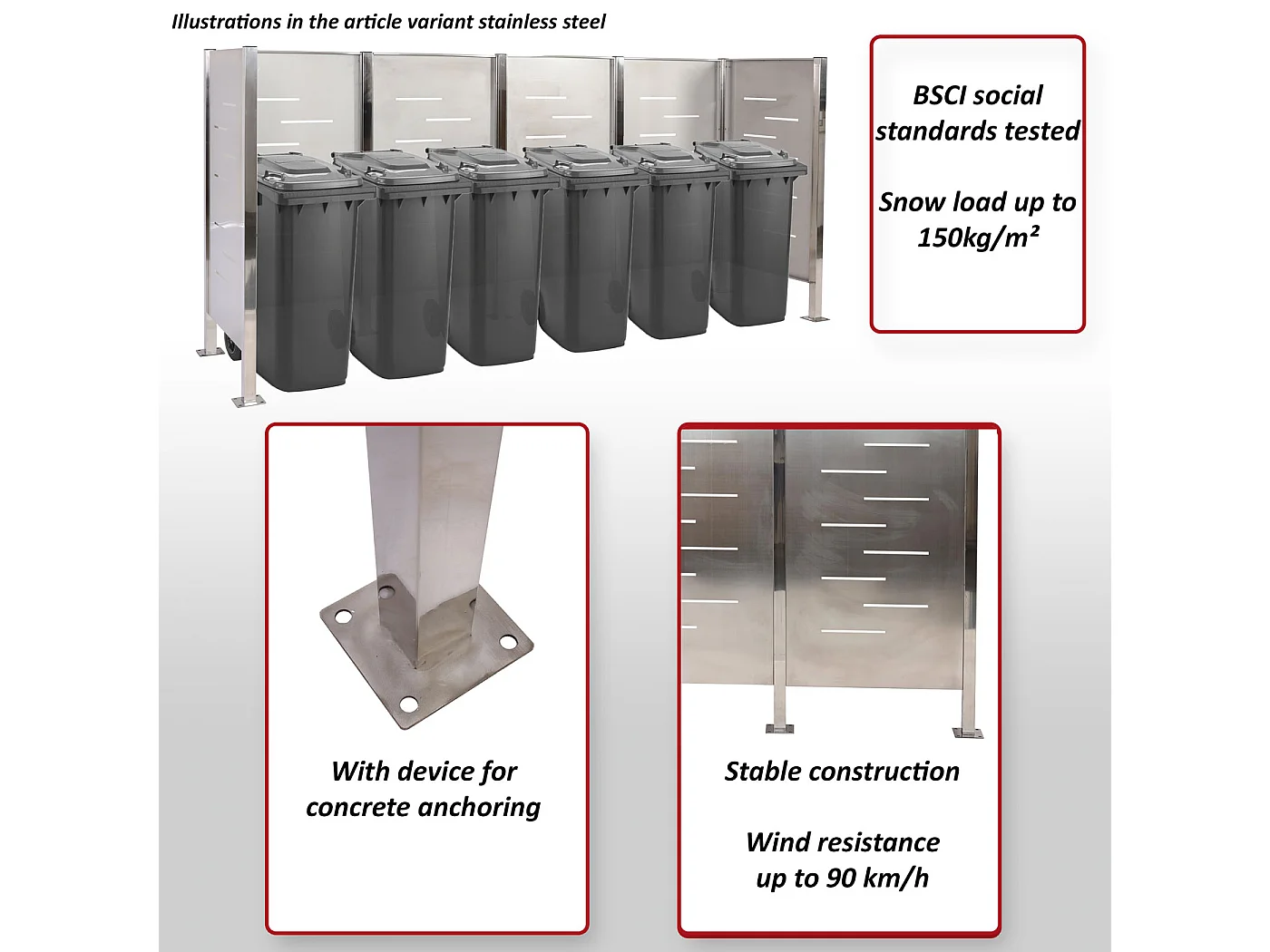 Illustrations in the article variant stainless steel

BSCI social standards tested

Snow load up to 150kg/m²

With device for concrete anchoring

Stable construction

Wind resistance up to 90 km/h