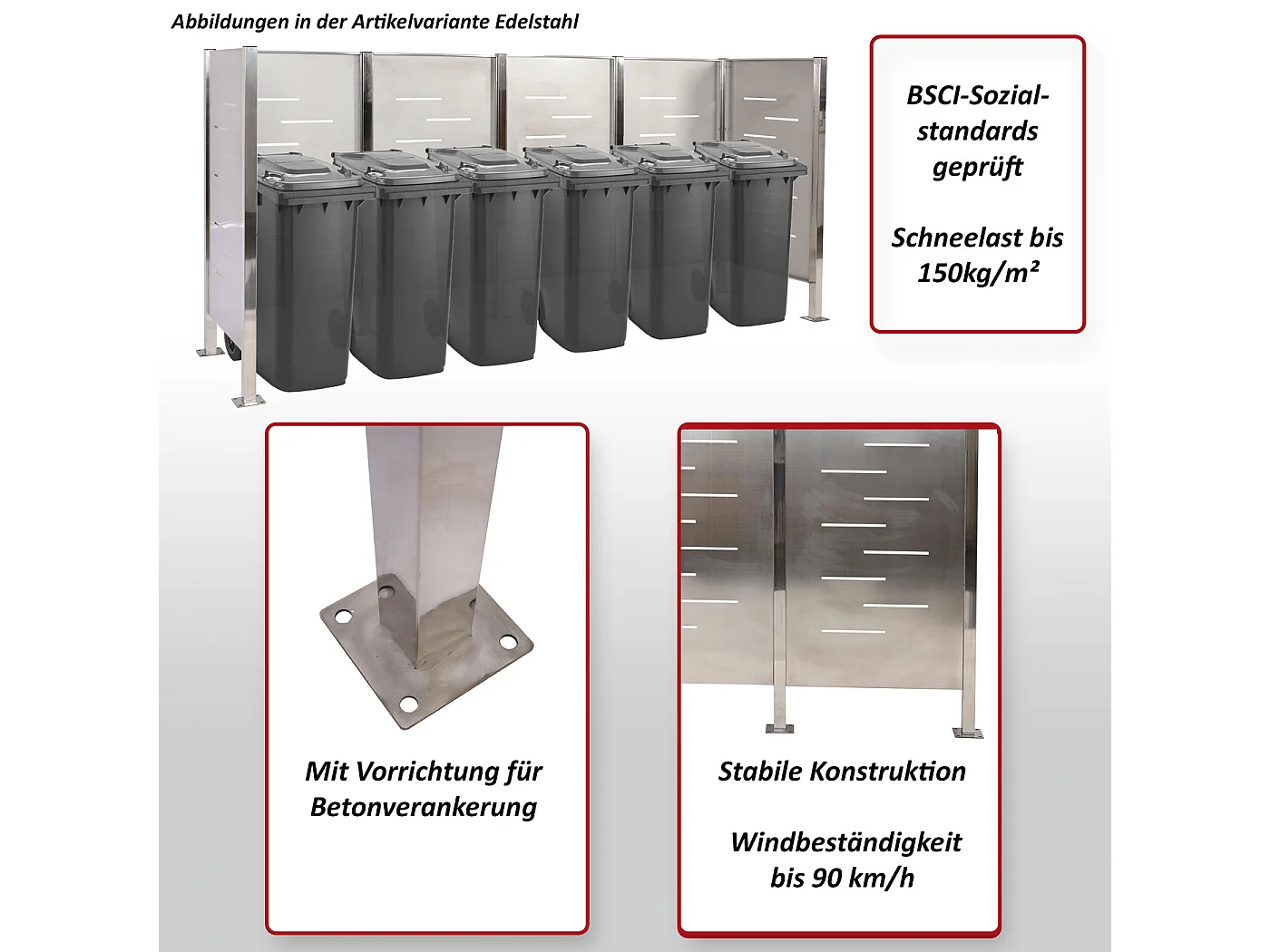 Abbildungen in der Artikelvariante Edelstahl

BSCI-Sozialstandards geprüft

Schneelast bis 150kg/m²

Mit Vorrichtung für Betonverankerung

Stabile Konstruktion

Windbeständigkeit bis 90 km/h