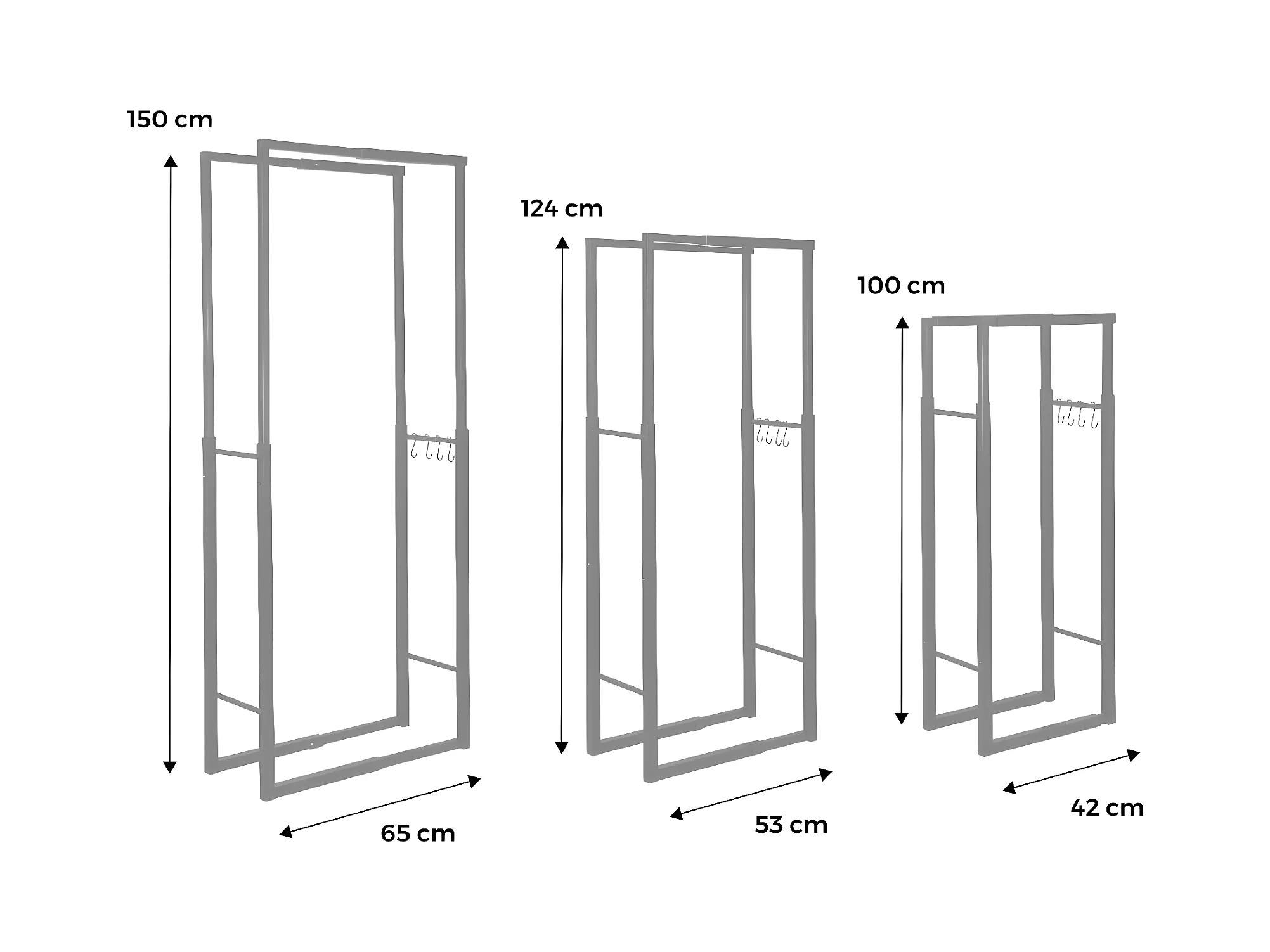 150 cm

65 cm

124 cm

53 cm

100 cm

42 cm