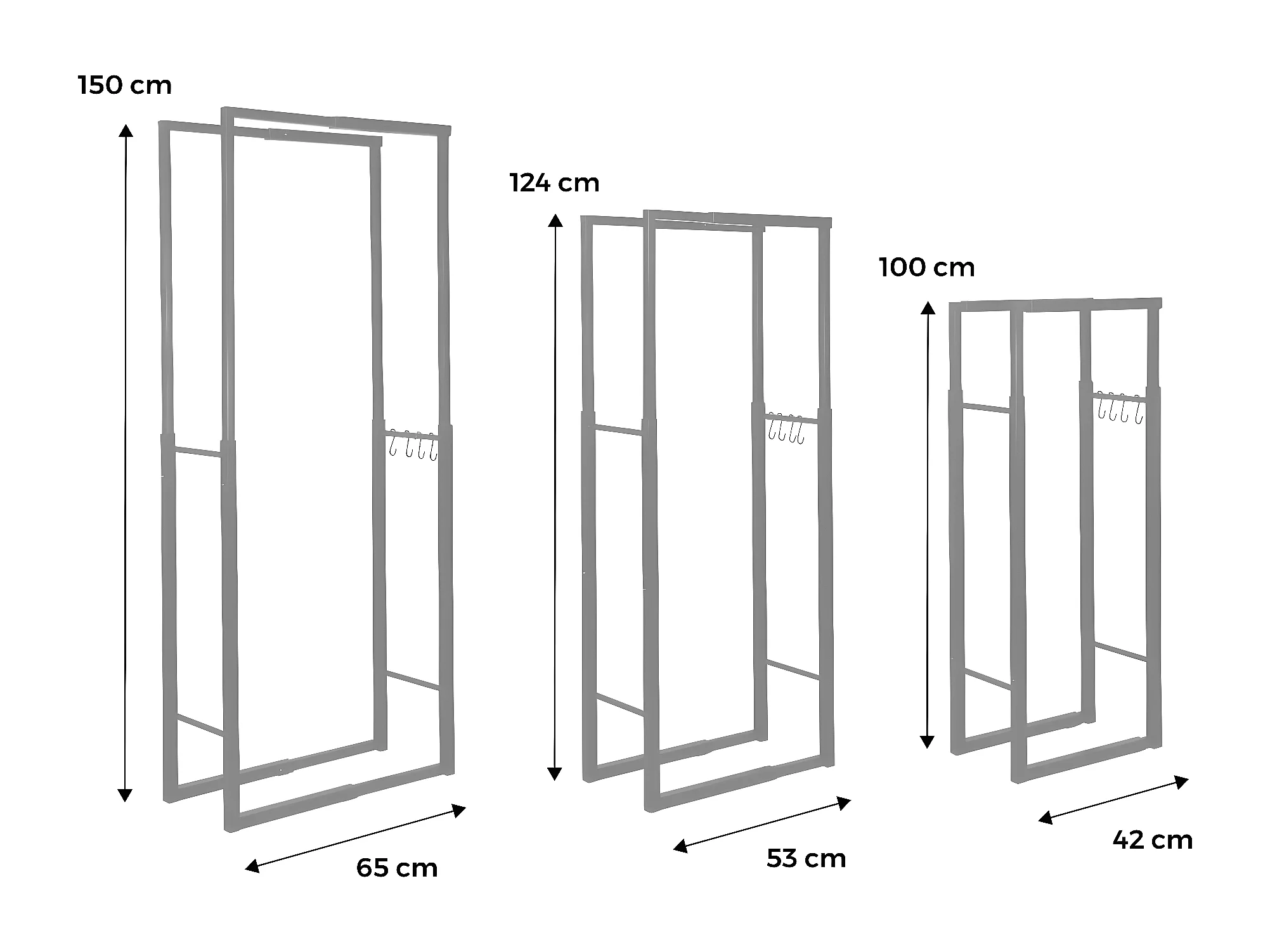 150 cm

65 cm

124 cm

53 cm

100 cm

42 cm