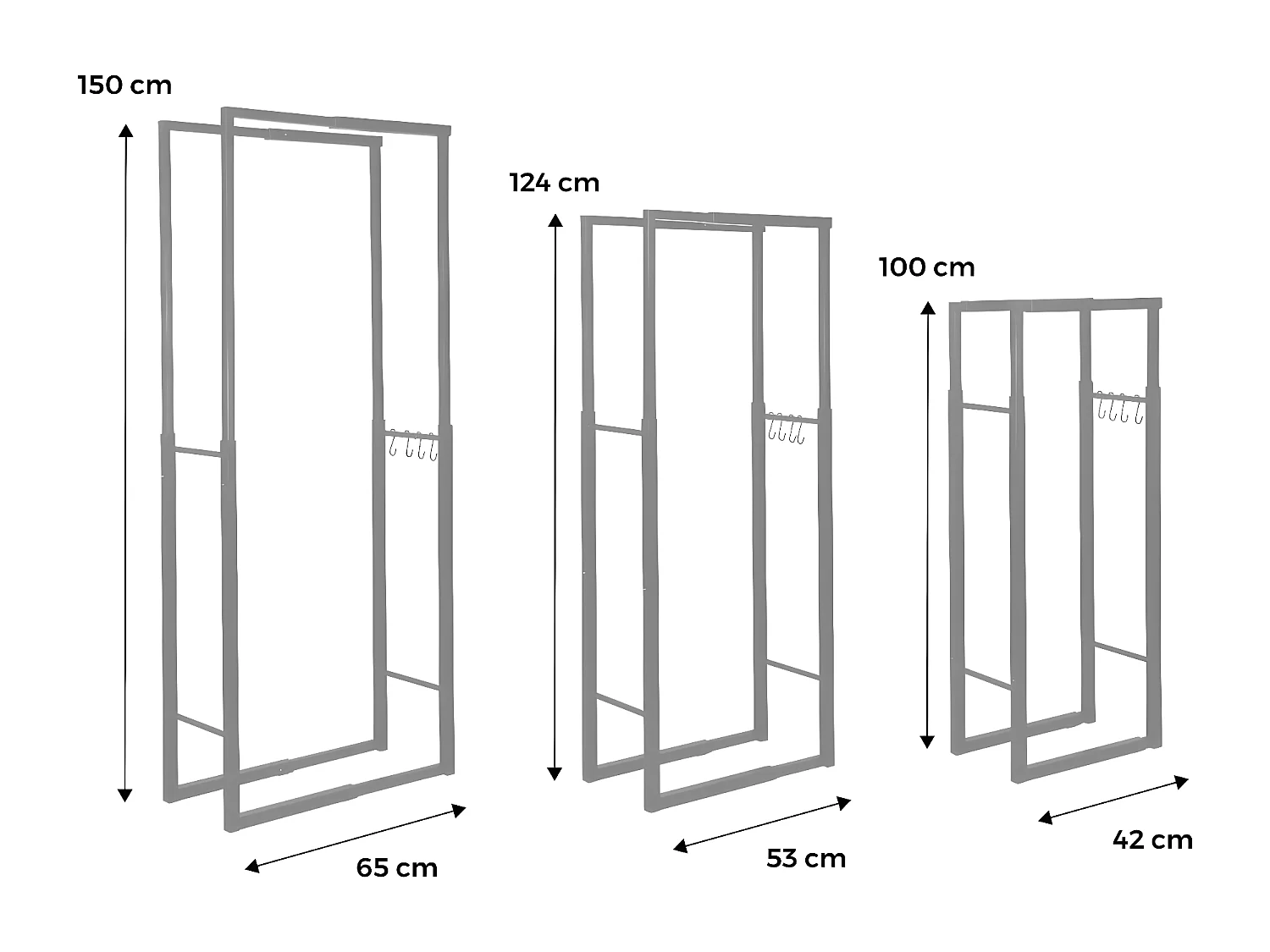 150 cm

65 cm

124 cm

53 cm

100 cm

42 cm