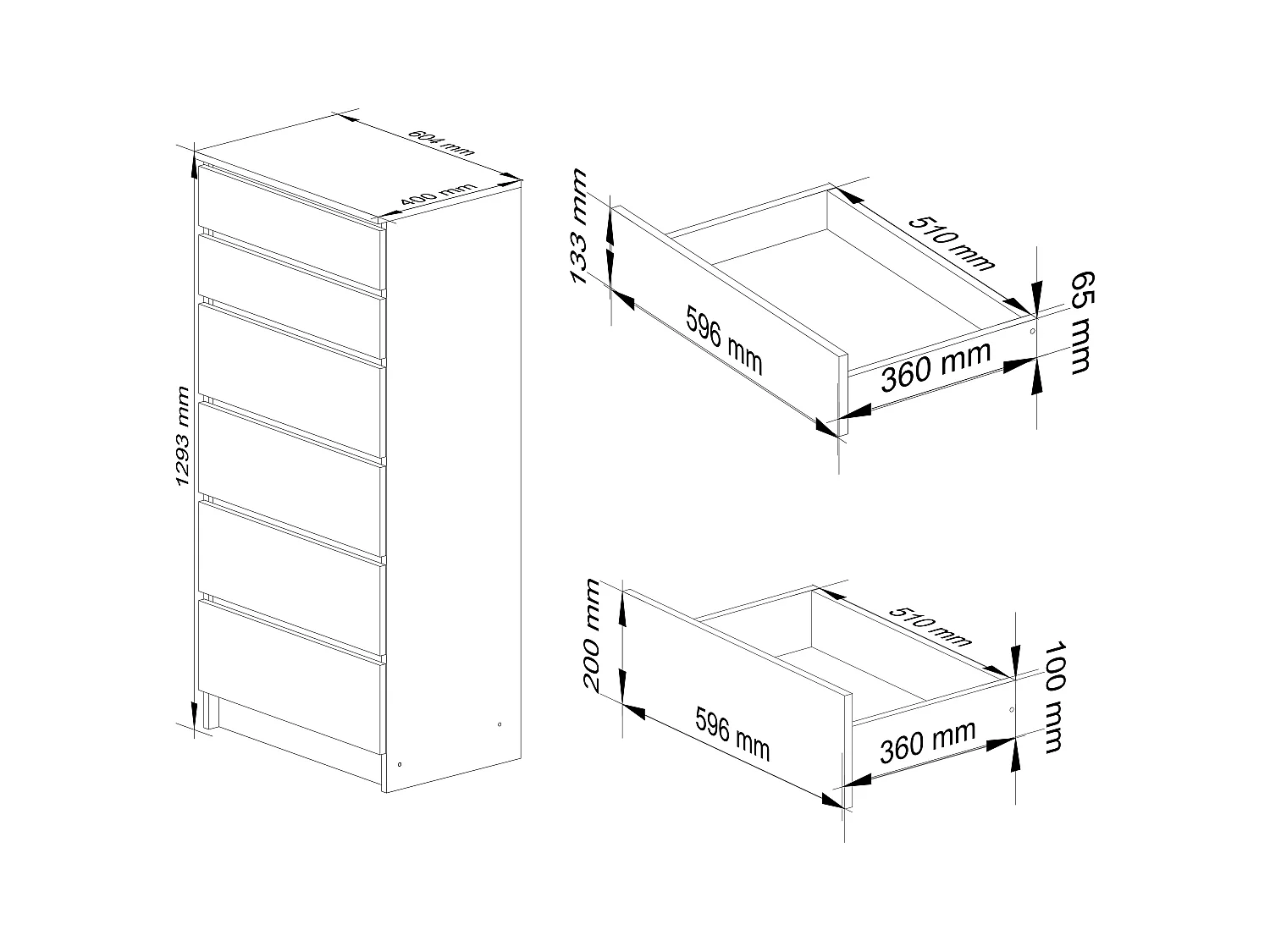 604 mm
400 mm
1293 mm

133 mm
510 mm
65 mm
596 mm
360 mm

200 mm
510 mm
100 mm
596 mm
360 mm