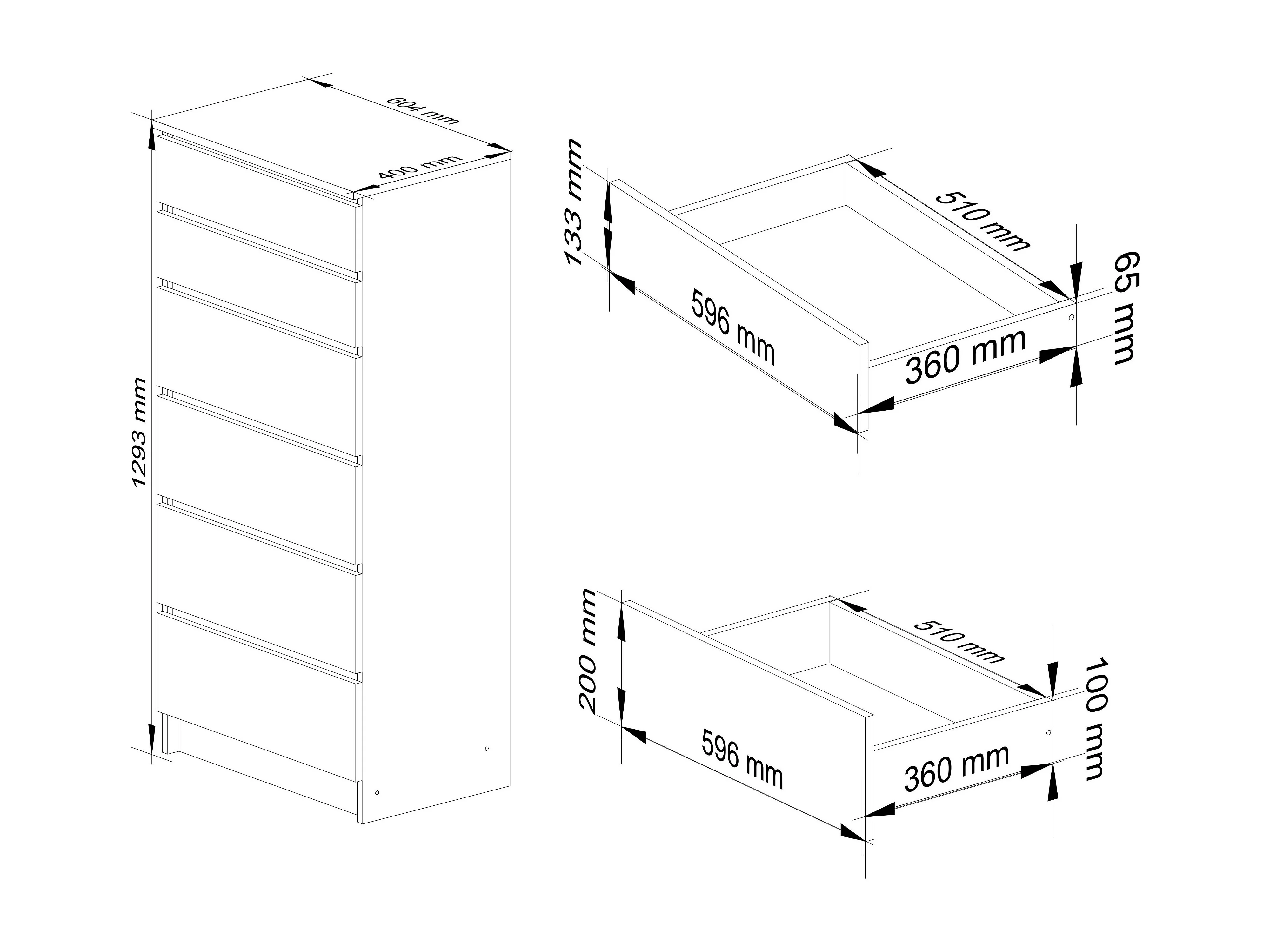 604 mm
400 mm
1293 mm

133 mm
510 mm
65 mm
596 mm
360 mm

200 mm
510 mm
100 mm
596 mm
360 mm