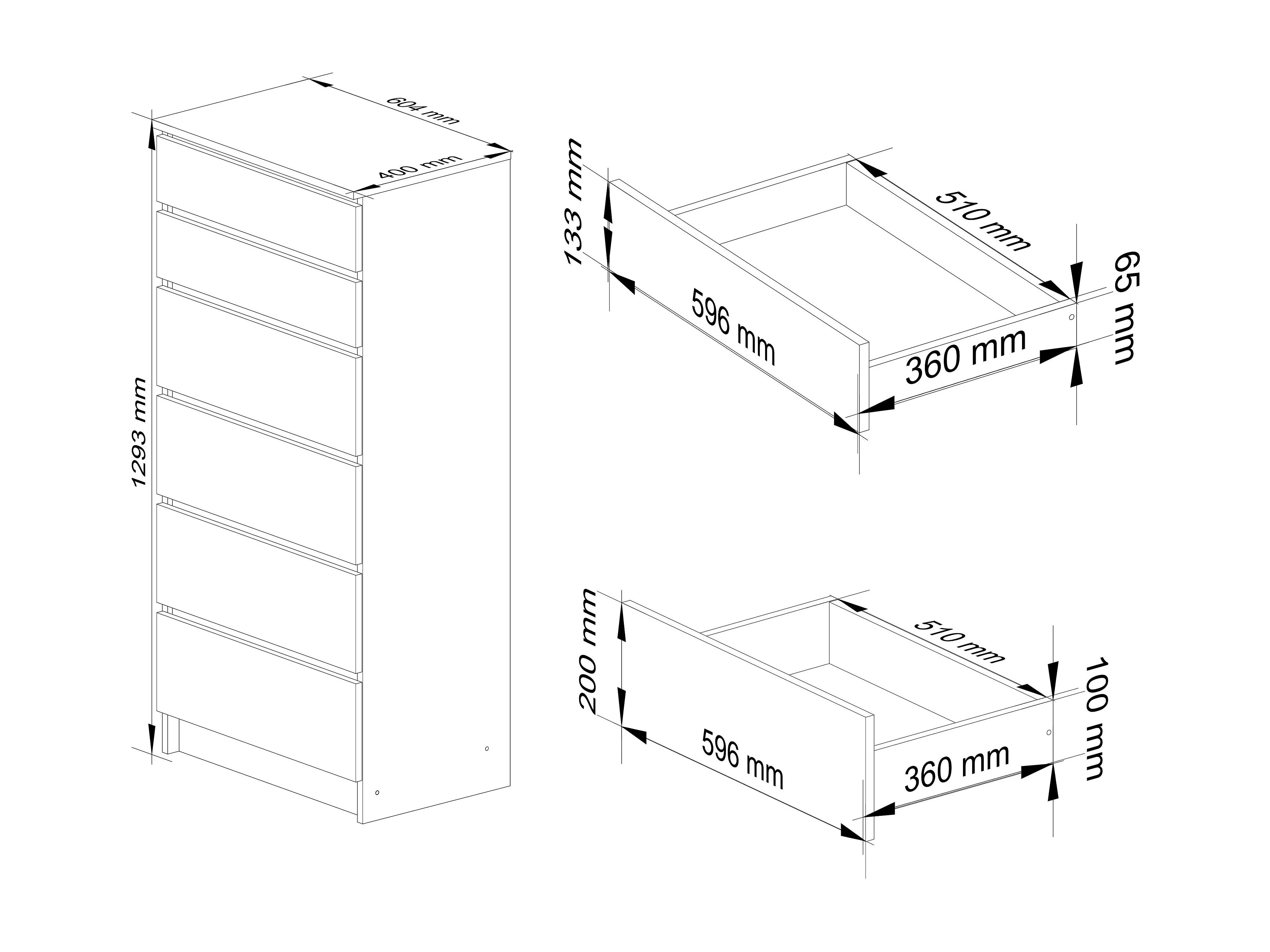 604 mm
400 mm
1293 mm
133 mm
510 mm
65 mm
596 mm
360 mm
200 mm
510 mm
100 mm
596 mm
360 mm