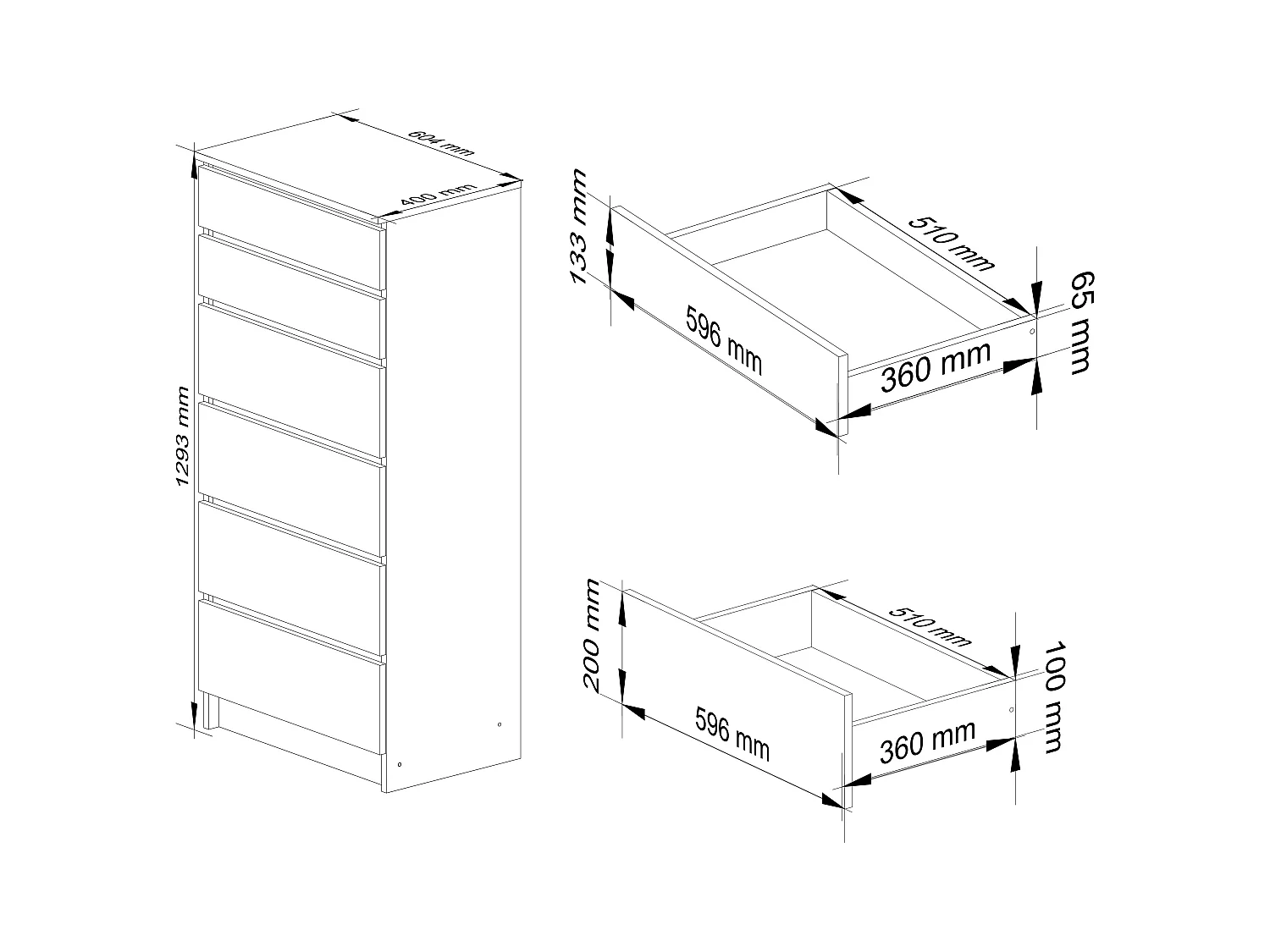 604 mm
400 mm
1293 mm

133 mm
510 mm
65 mm
596 mm
360 mm

200 mm
510 mm
100 mm
596 mm
360 mm