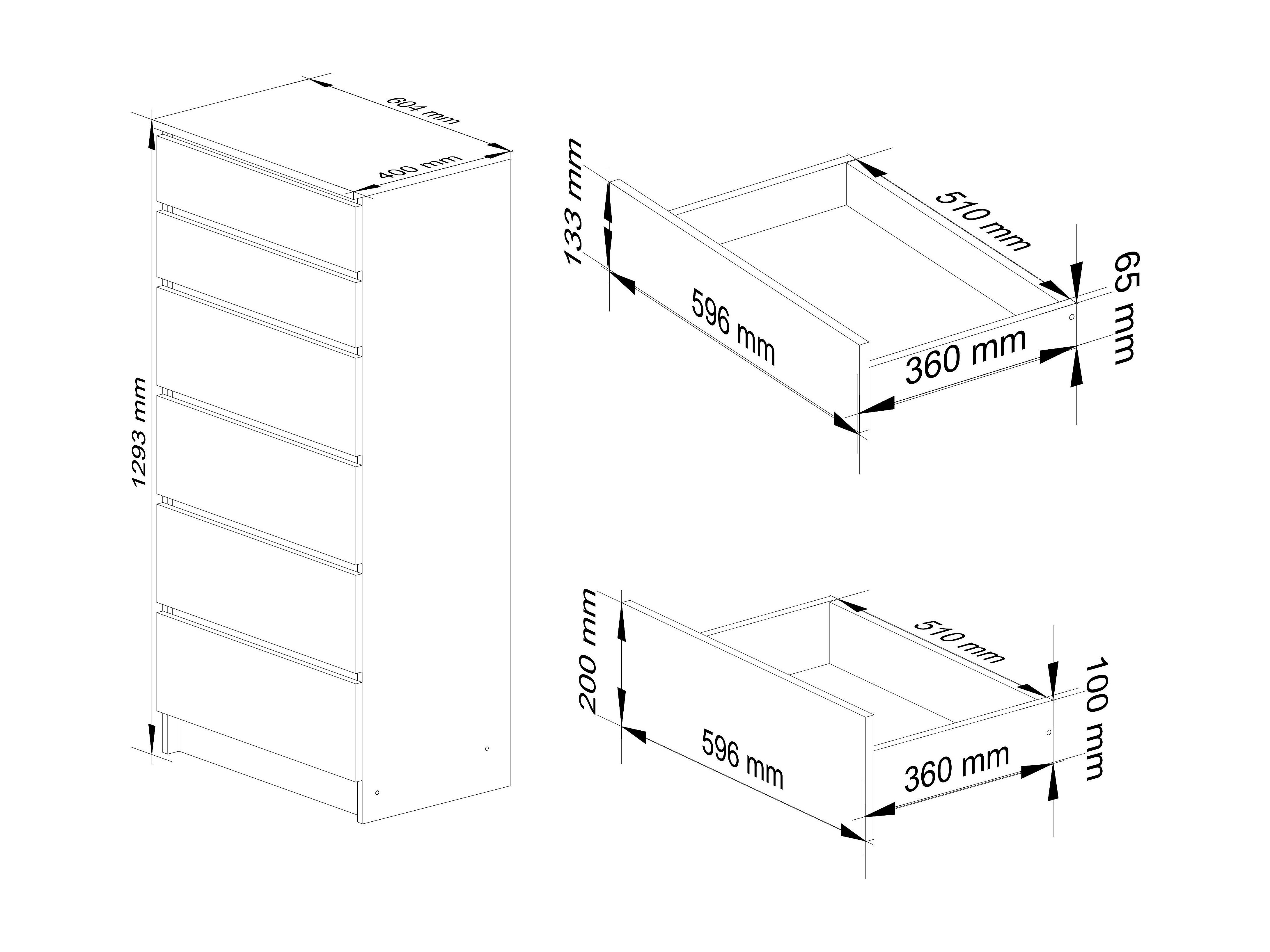 604 mm
400 mm
1293 mm

133 mm
510 mm
65 mm
596 mm
360 mm

200 mm
510 mm
100 mm
596 mm
360 mm