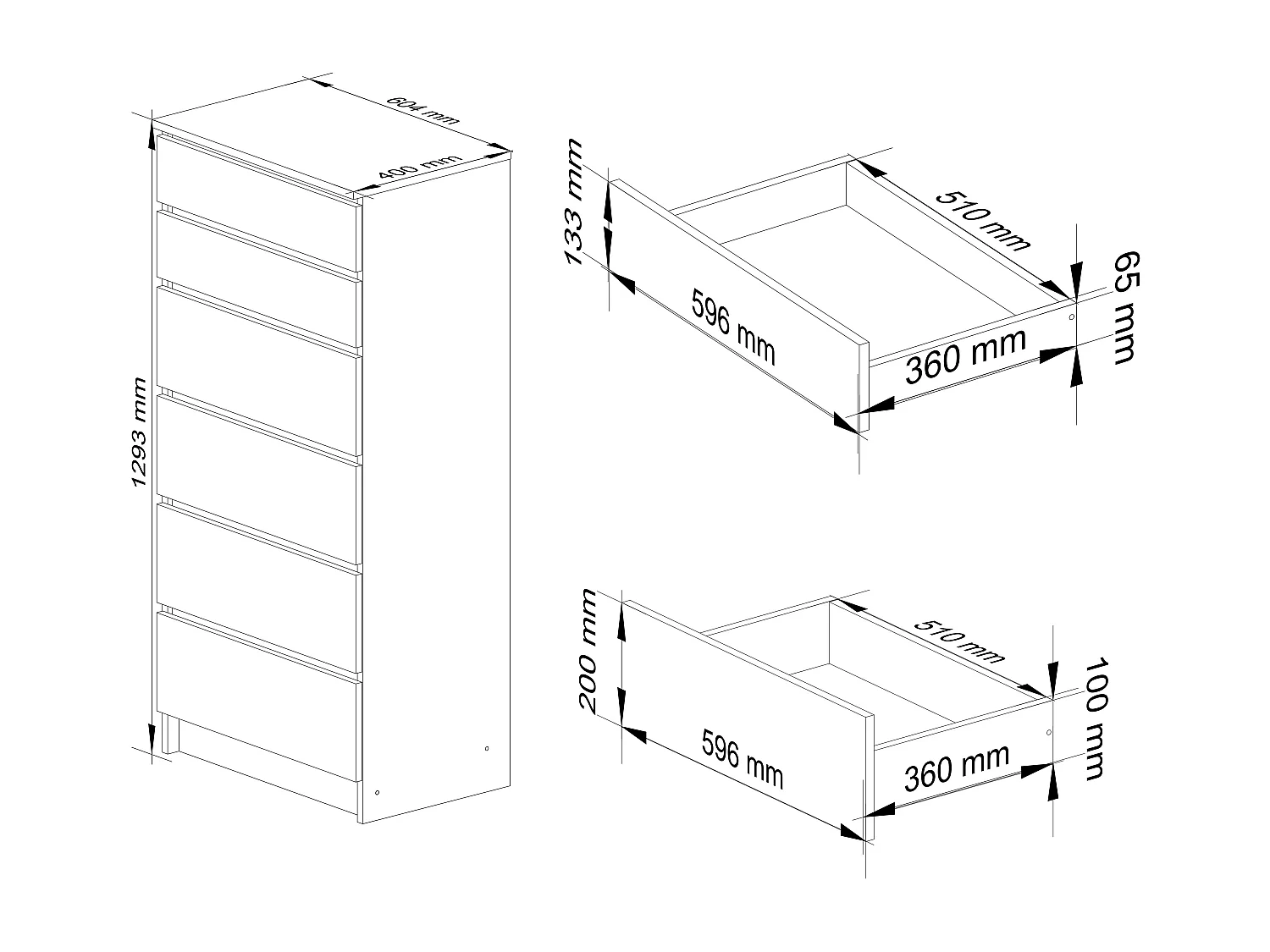 604 mm
400 mm
1293 mm

133 mm
510 mm
65 mm
596 mm
360 mm

200 mm
510 mm
100 mm
596 mm
360 mm