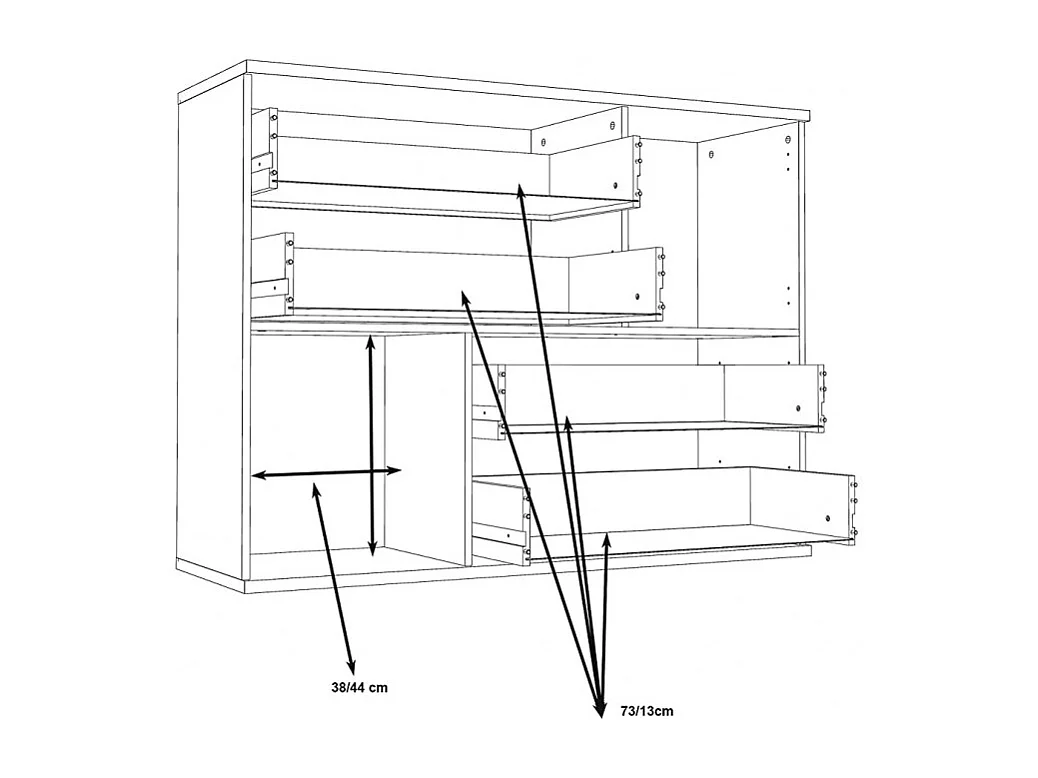 38/44 cm

73/13cm