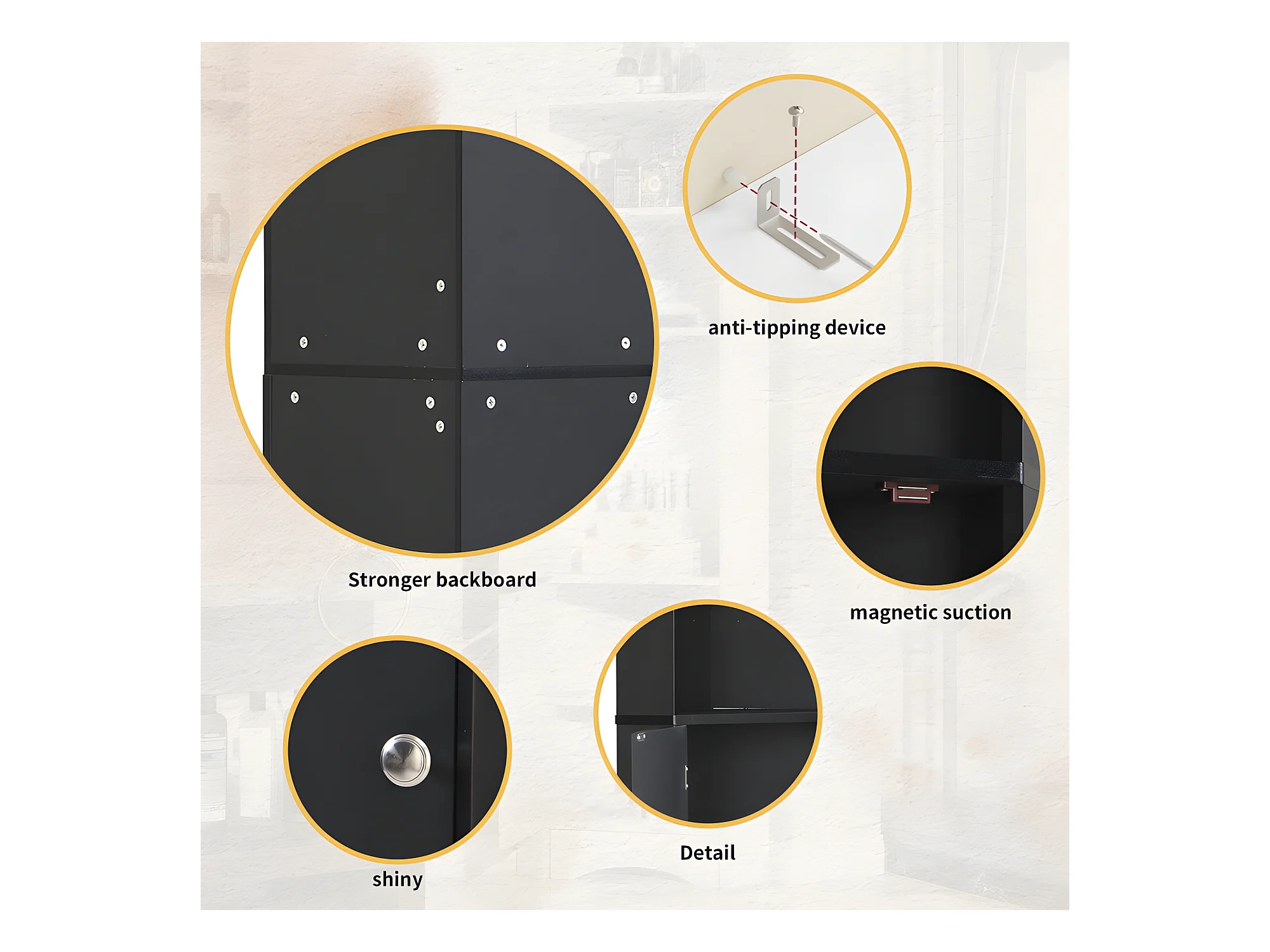 anti-tipping device

Stronger backboard

magnetic suction

Detail

shiny