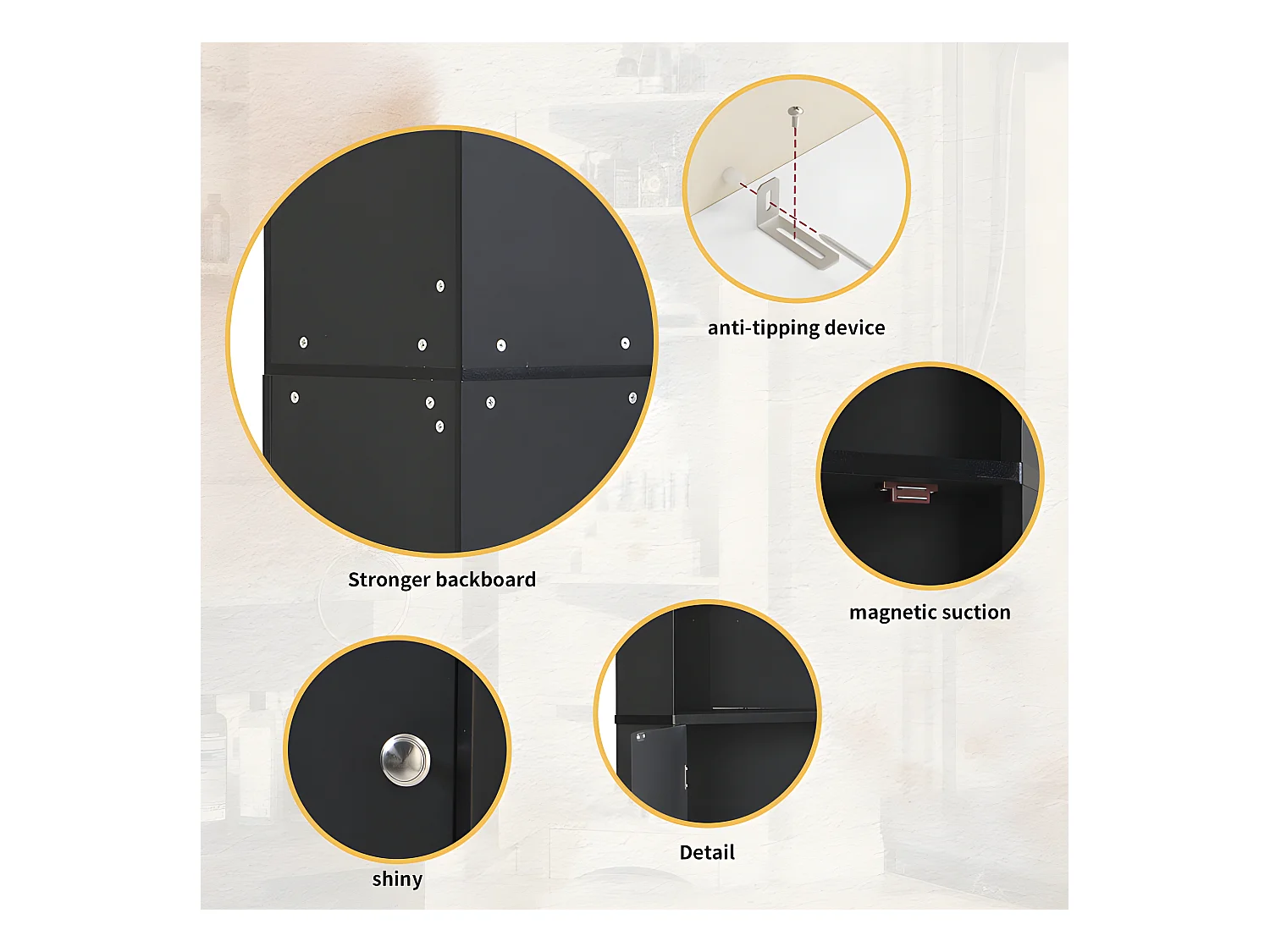 anti-tipping device

Stronger backboard

magnetic suction

Detail

shiny