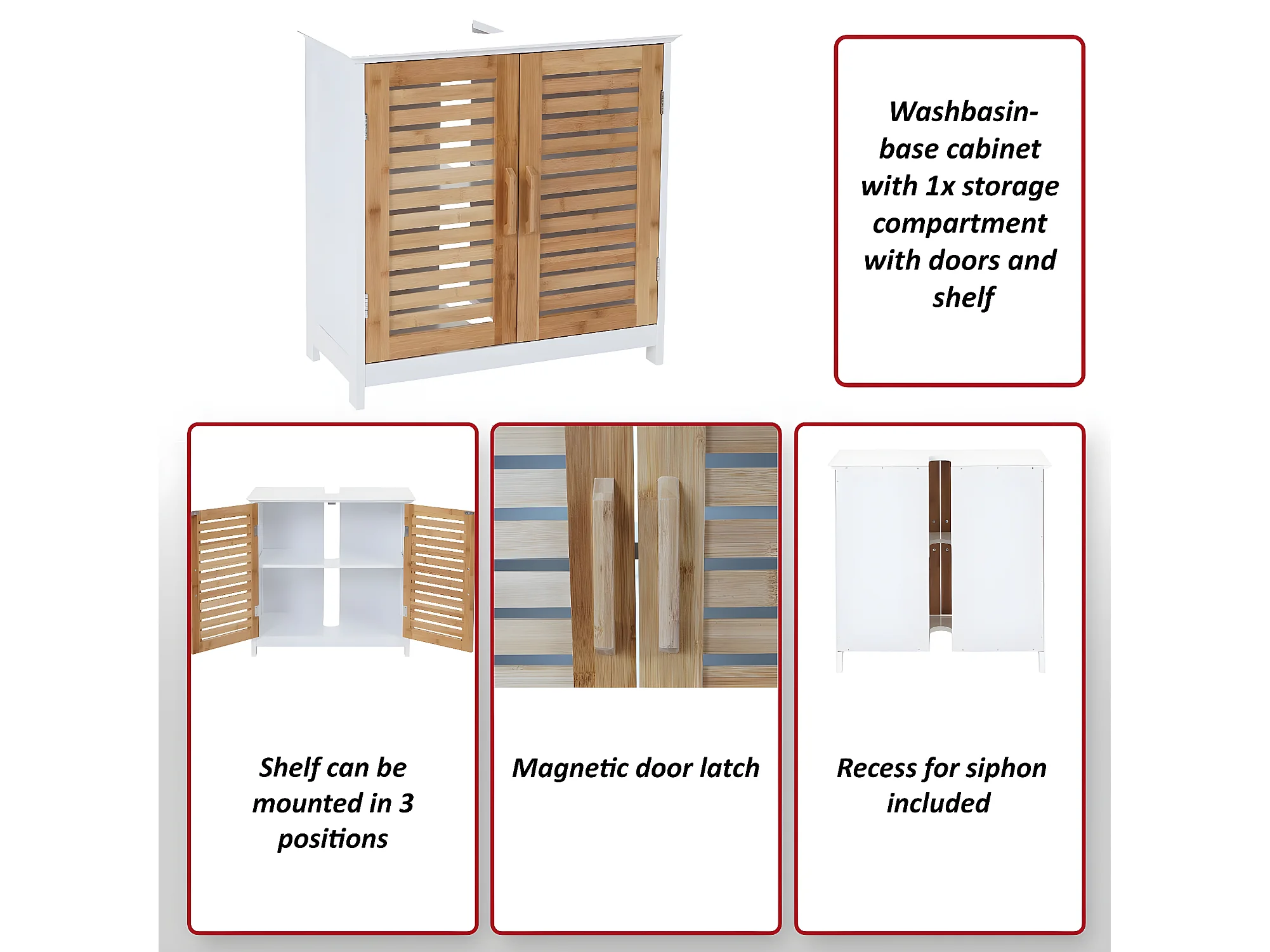 Washbasin-base cabinet with 1x storage compartment with doors and shelf

Shelf can be mounted in 3 positions

Magnetic door latch

Recess for siphon included