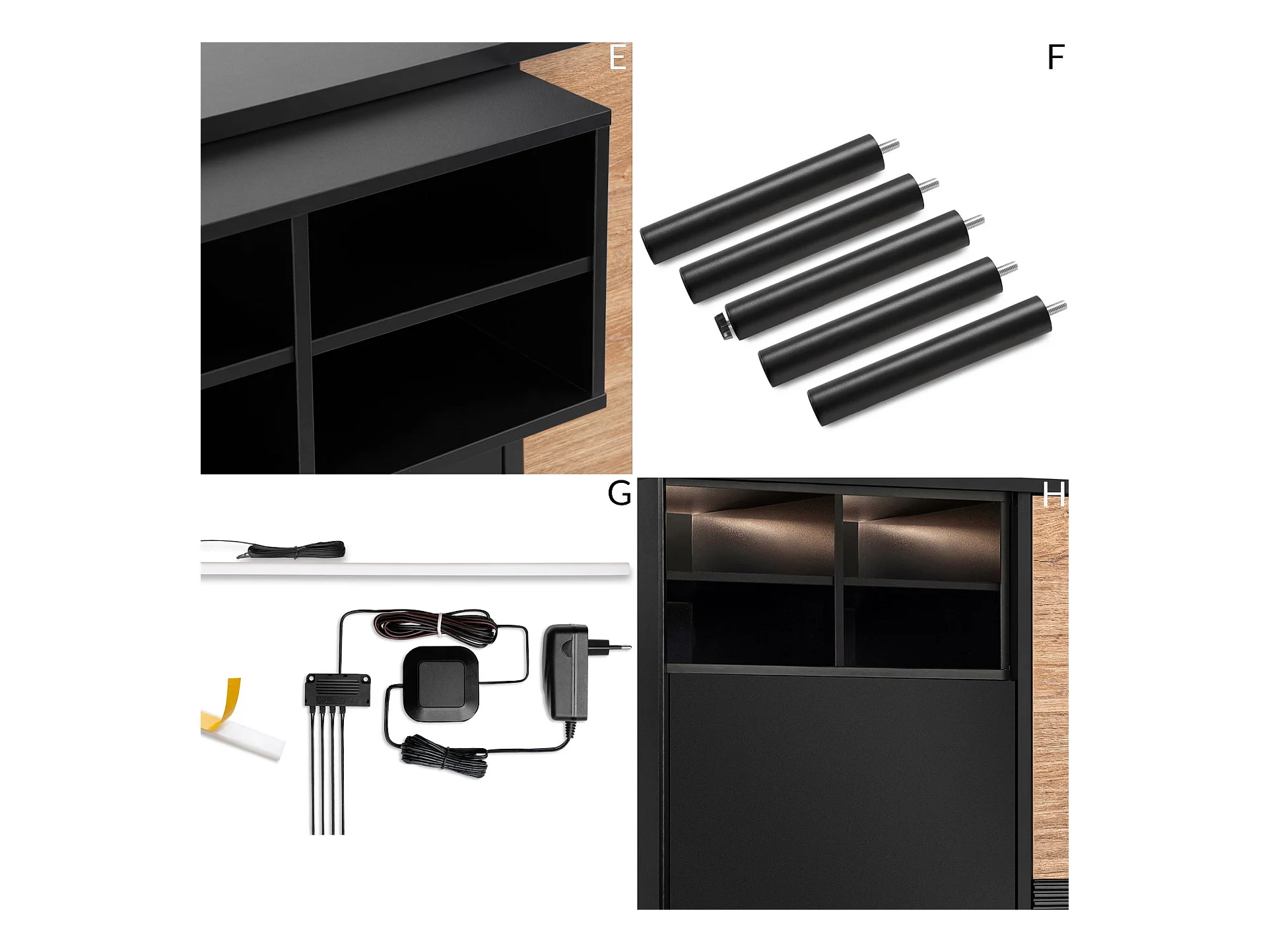 E

F

G

H