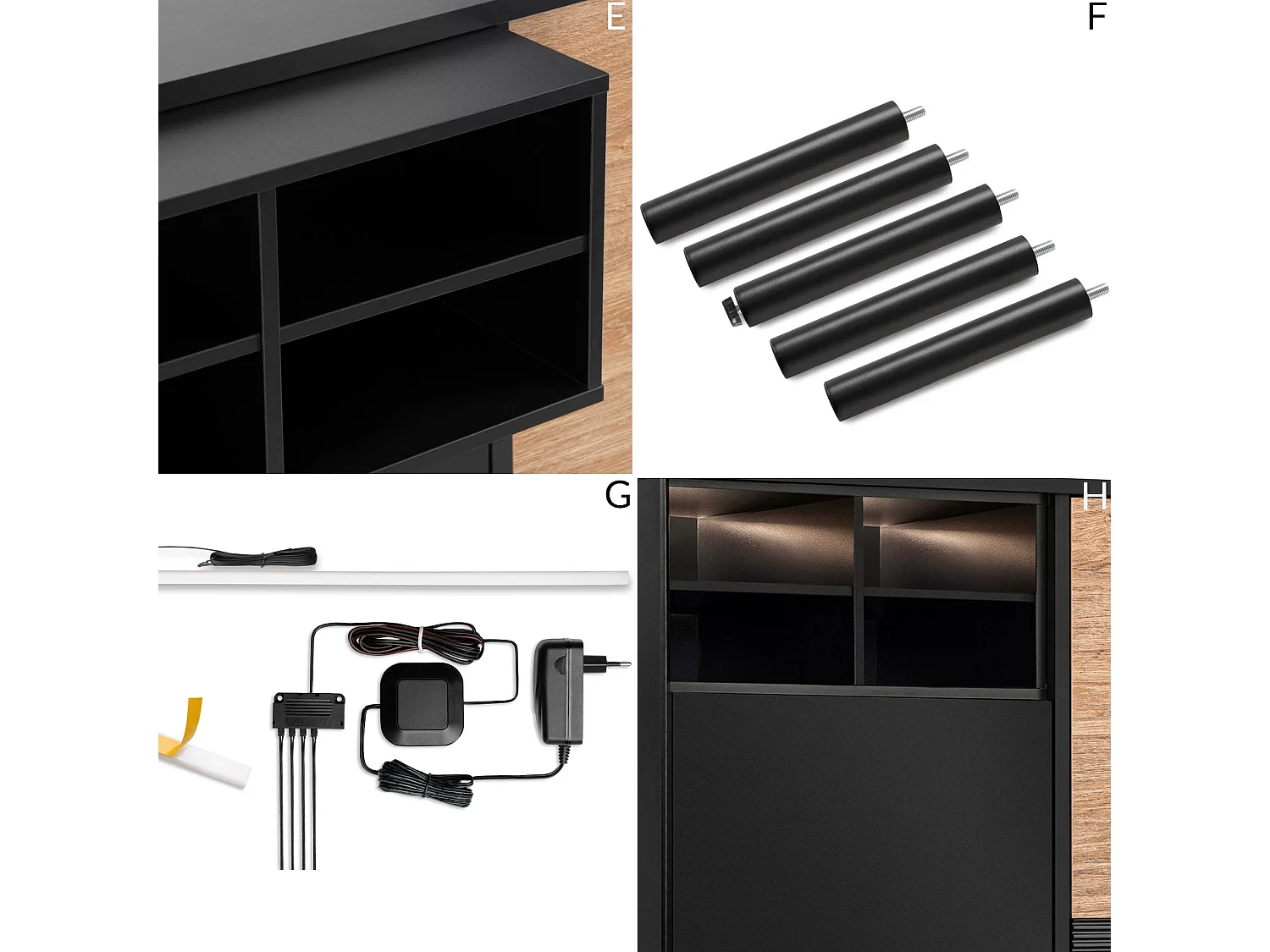 E

F

G

H