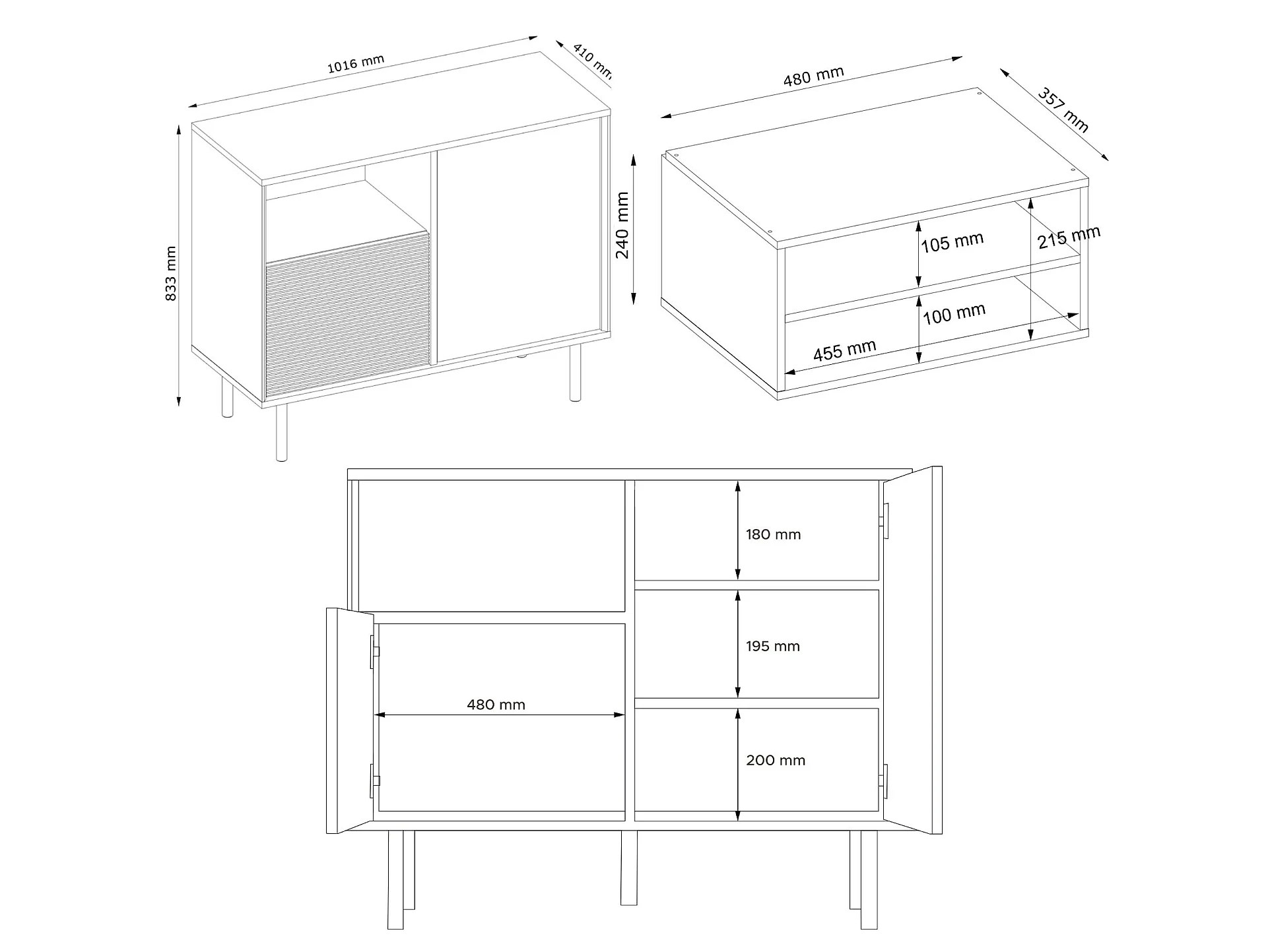 1016 mm
410 mm
833 mm
480 mm
357 mm
240 mm
105 mm
215 mm
100 mm
455 mm
180 mm
195 mm
480 mm
200 mm