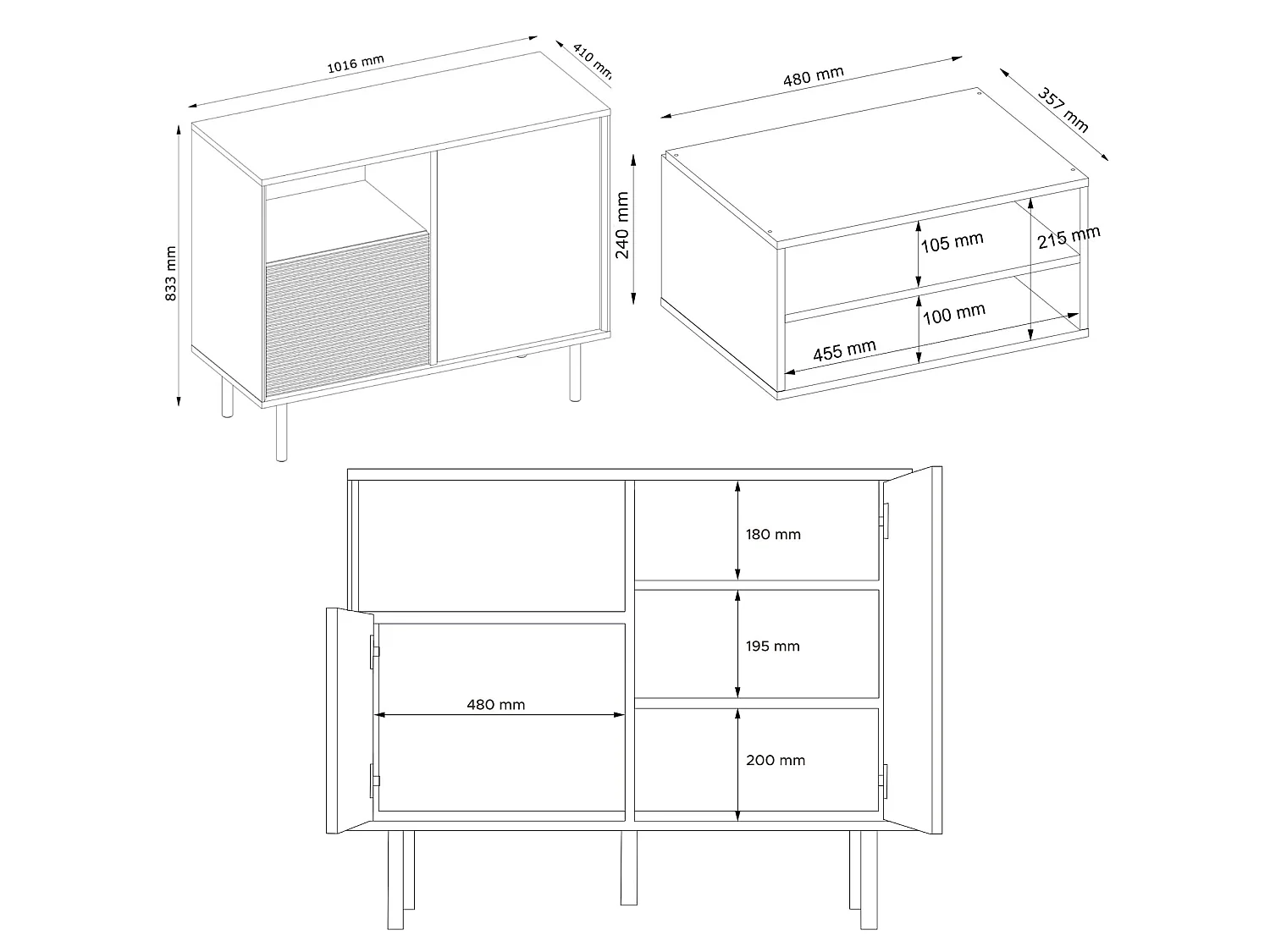 1016 mm
410 mm
833 mm
480 mm
357 mm
240 mm
105 mm
215 mm
100 mm
455 mm
180 mm
195 mm
480 mm
200 mm