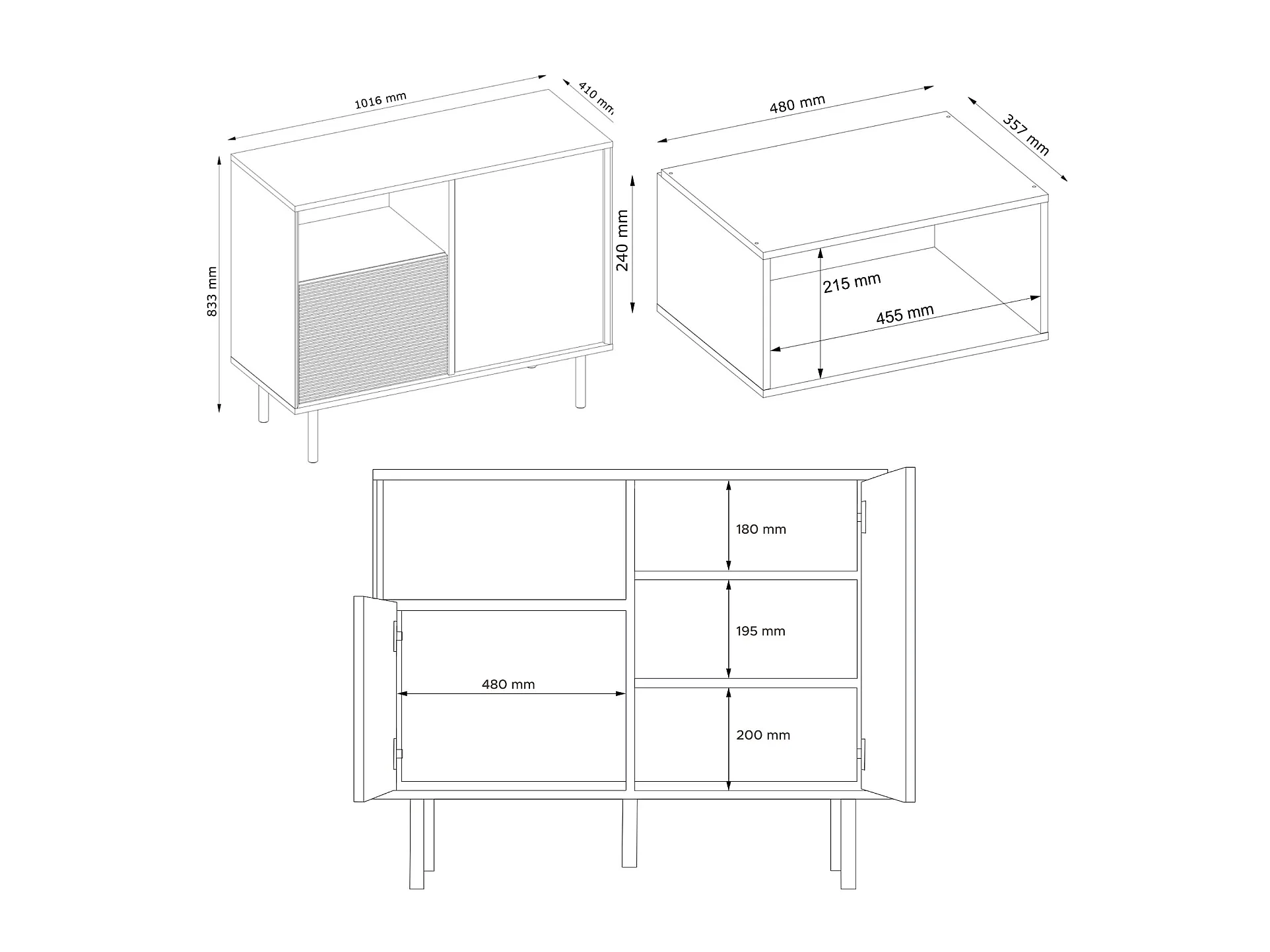 1016 mm
410 mm
833 mm
480 mm
357 mm
240 mm
215 mm
455 mm
180 mm
195 mm
480 mm
200 mm