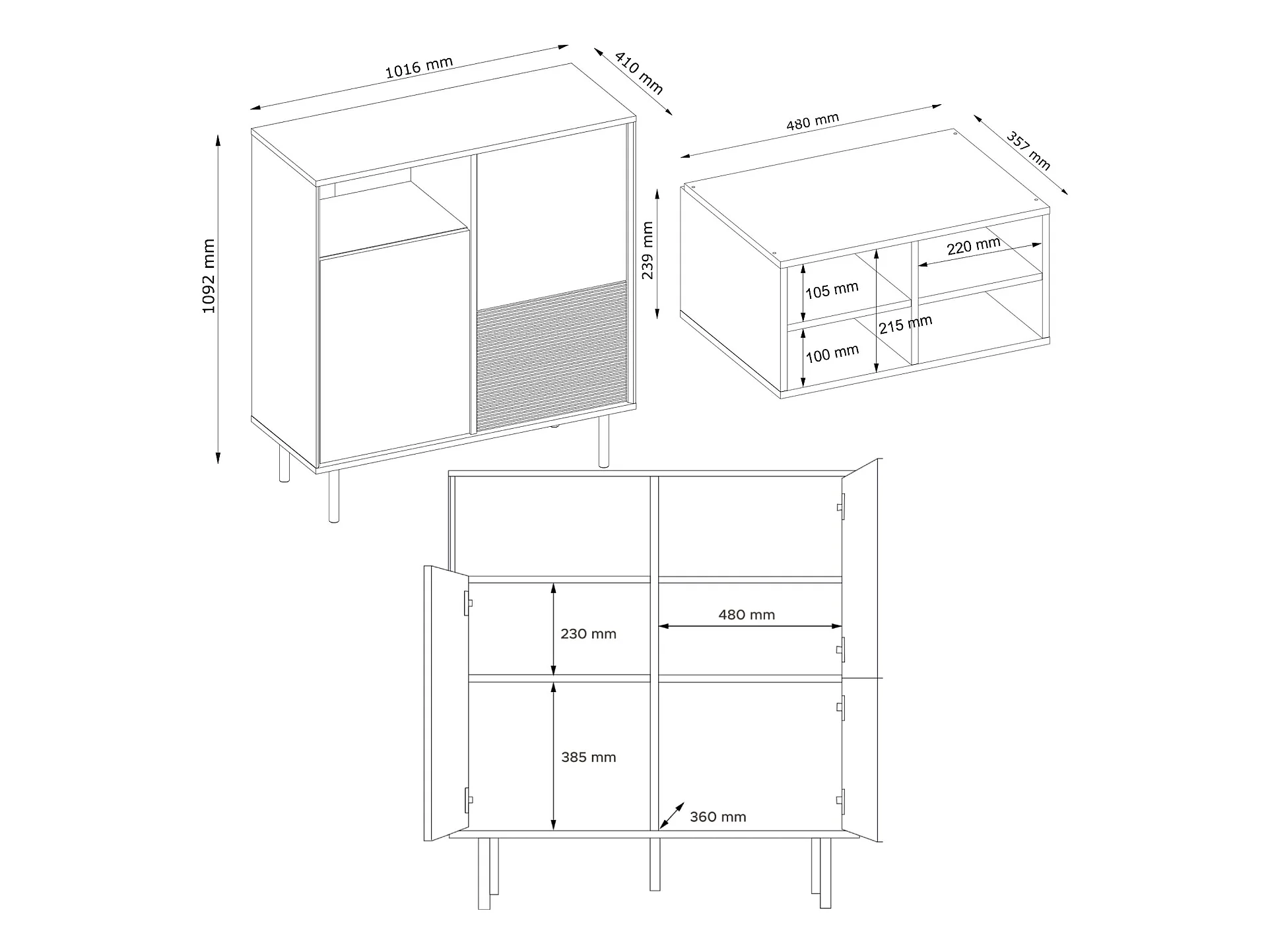 1016 mm
410 mm
1092 mm
480 mm
357 mm
239 mm
220 mm
105 mm
215 mm
100 mm
230 mm
480 mm
385 mm
360 mm