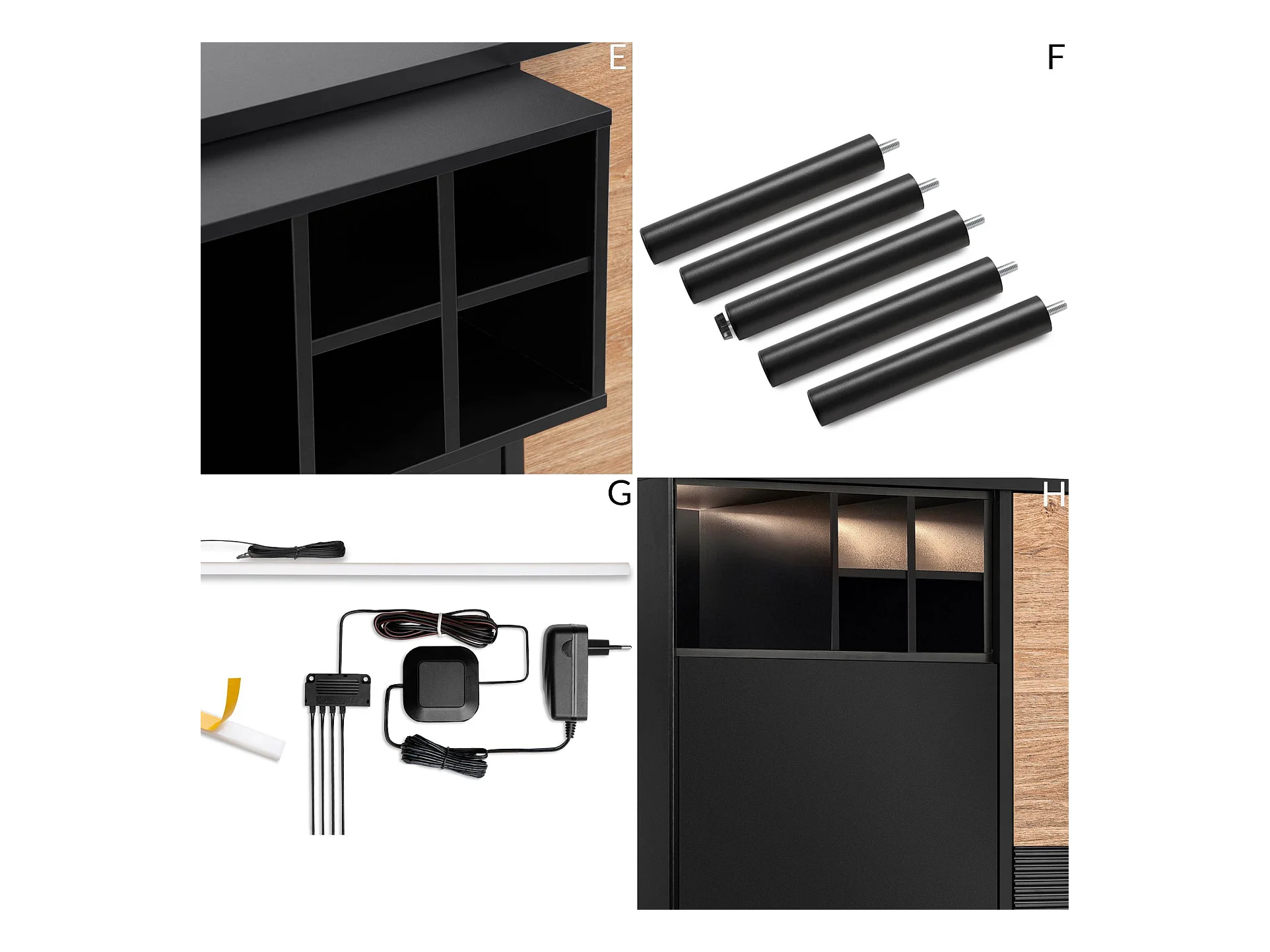 E

F

G

H