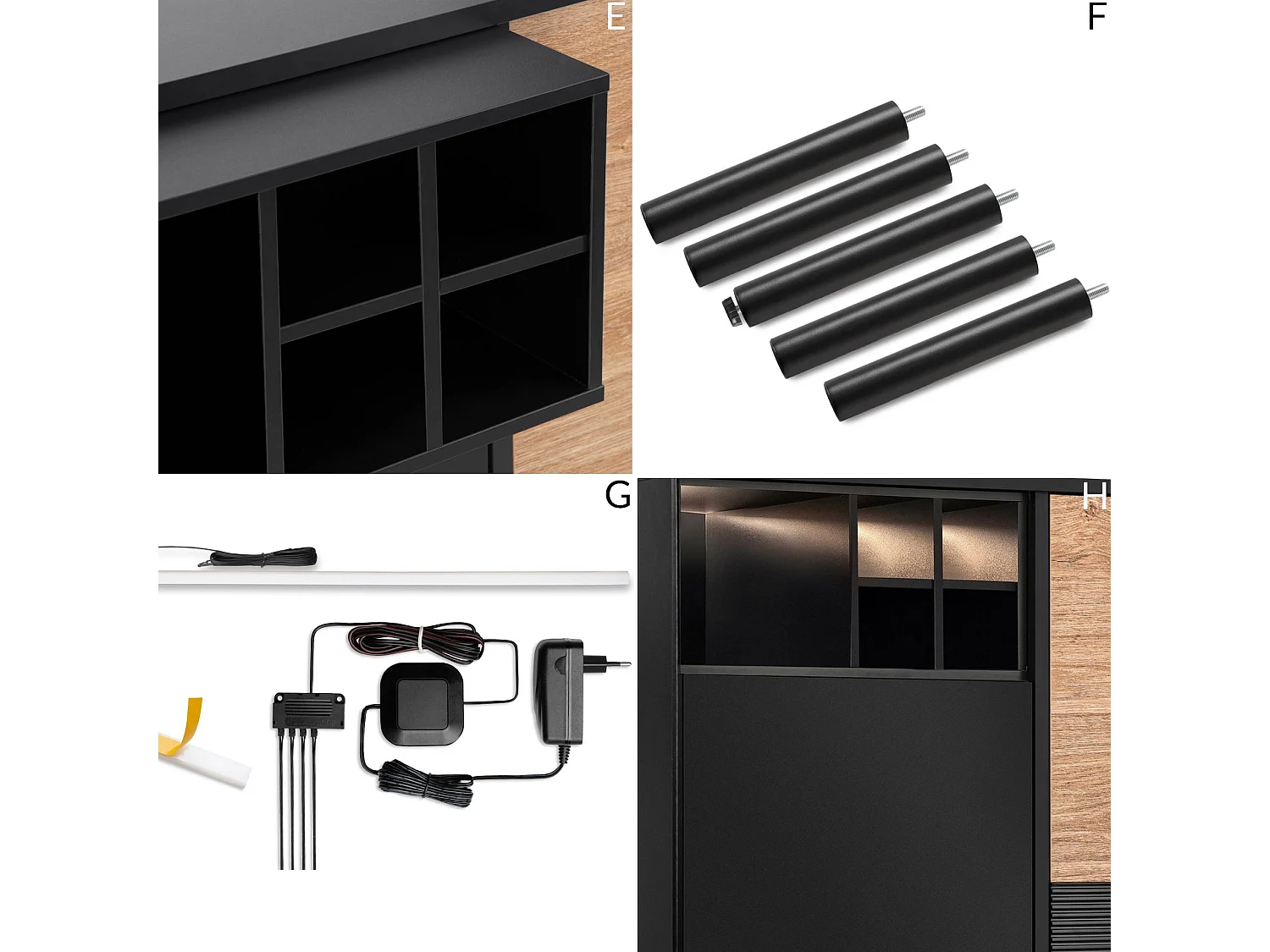 E

F

G

H