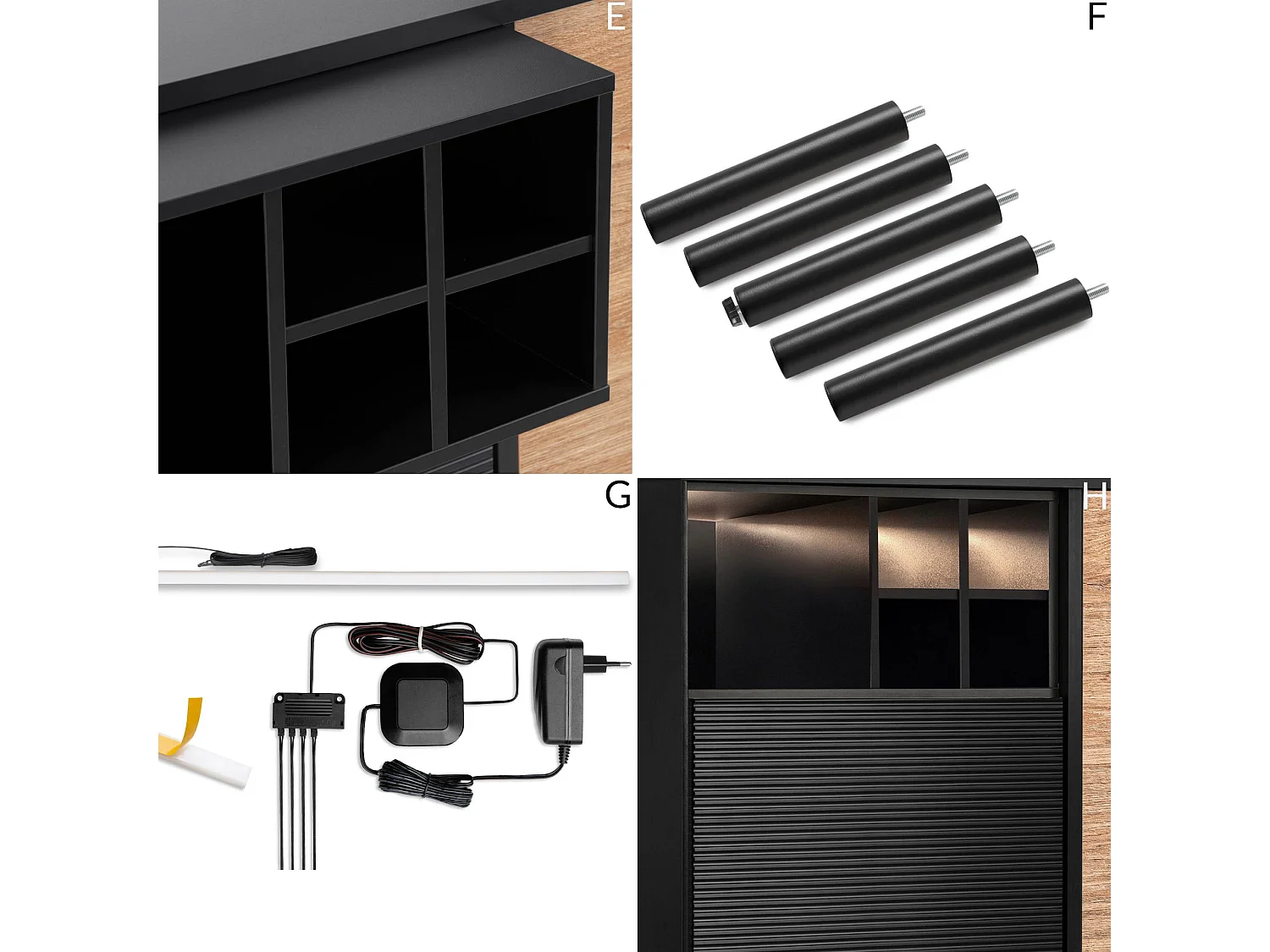 E
F
G
H