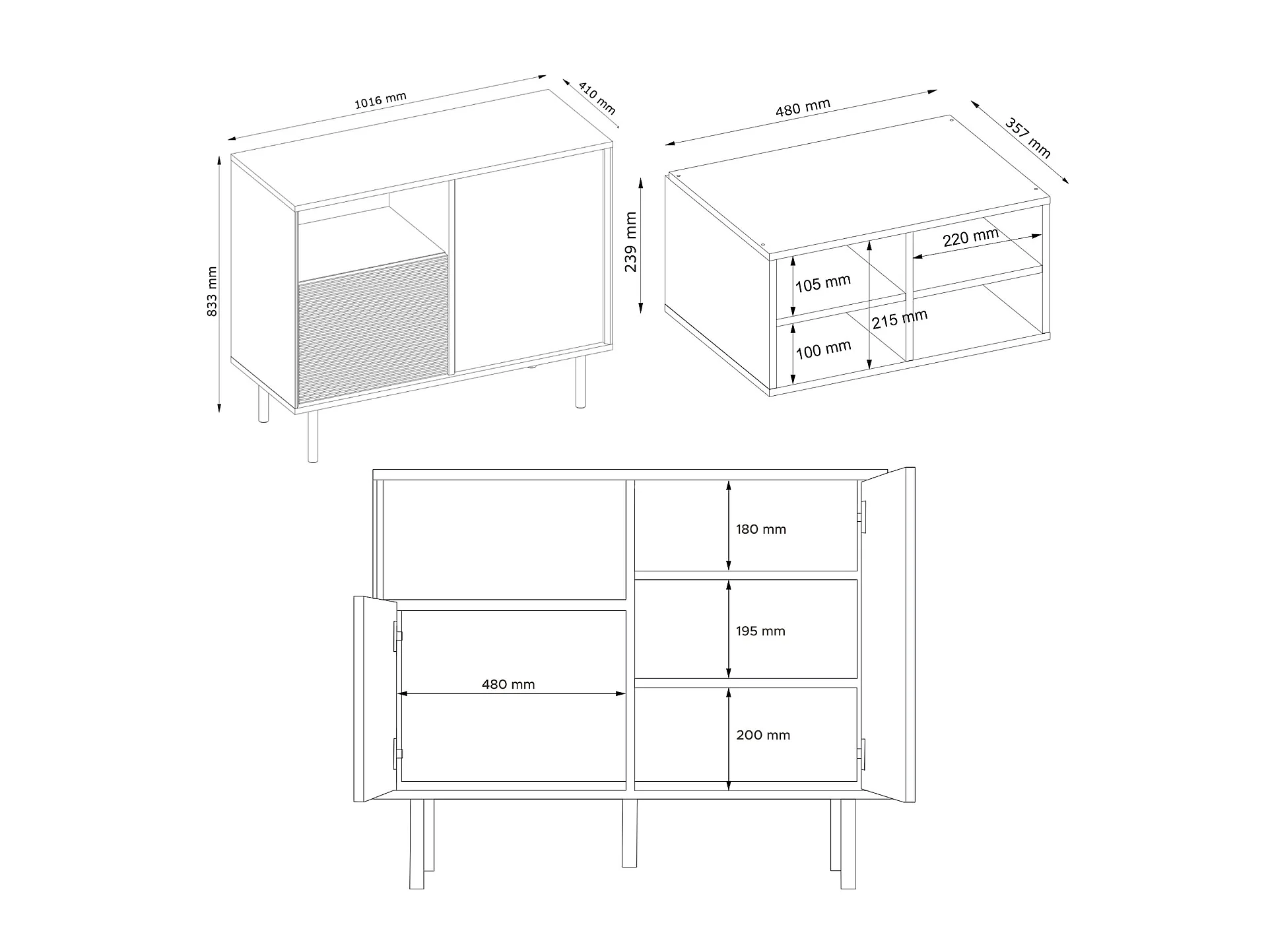 1016 mm
410 mm
833 mm
480 mm
357 mm
239 mm
220 mm
105 mm
215 mm
100 mm
180 mm
195 mm
480 mm
200 mm