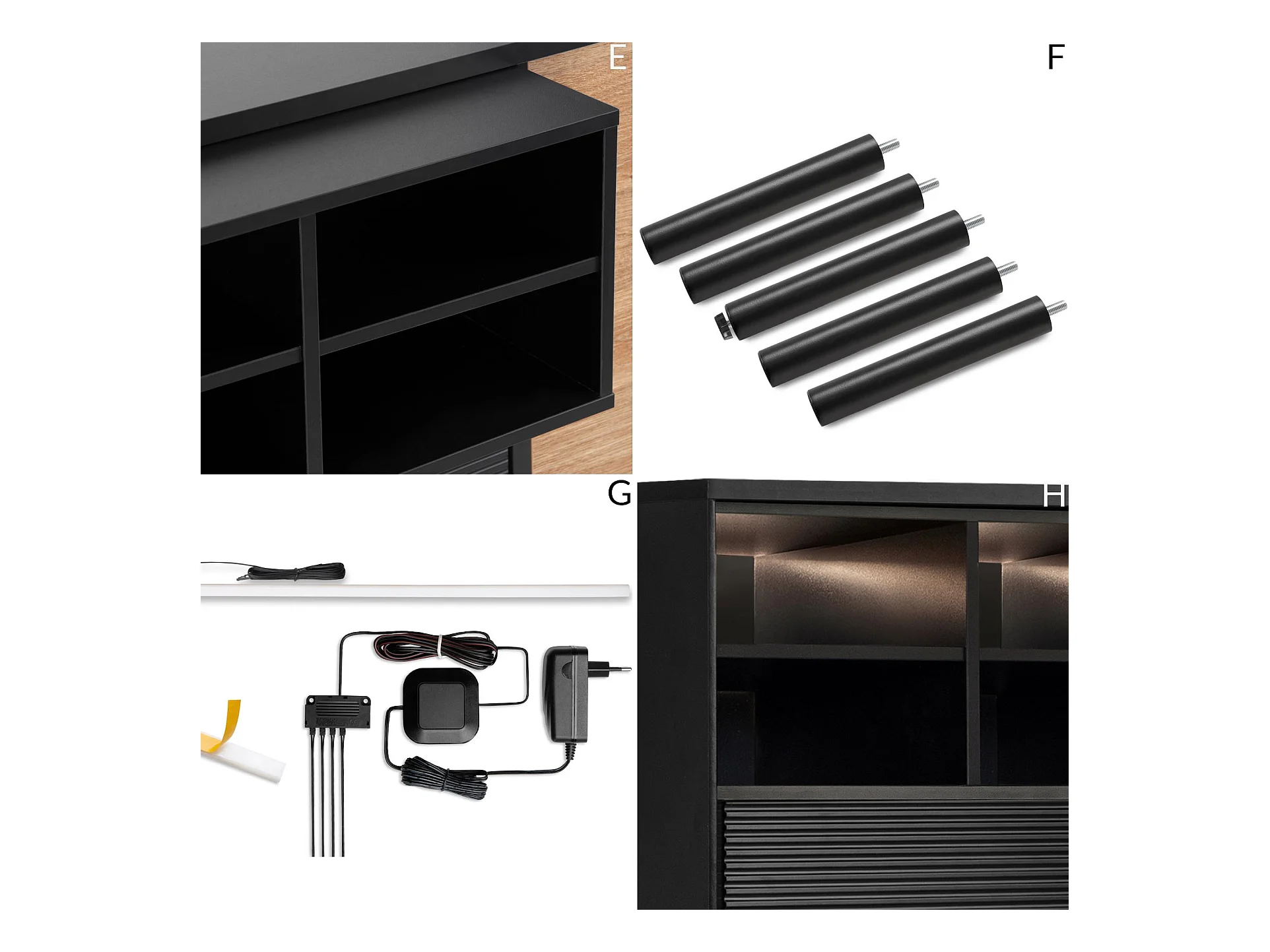 E

F

G

H