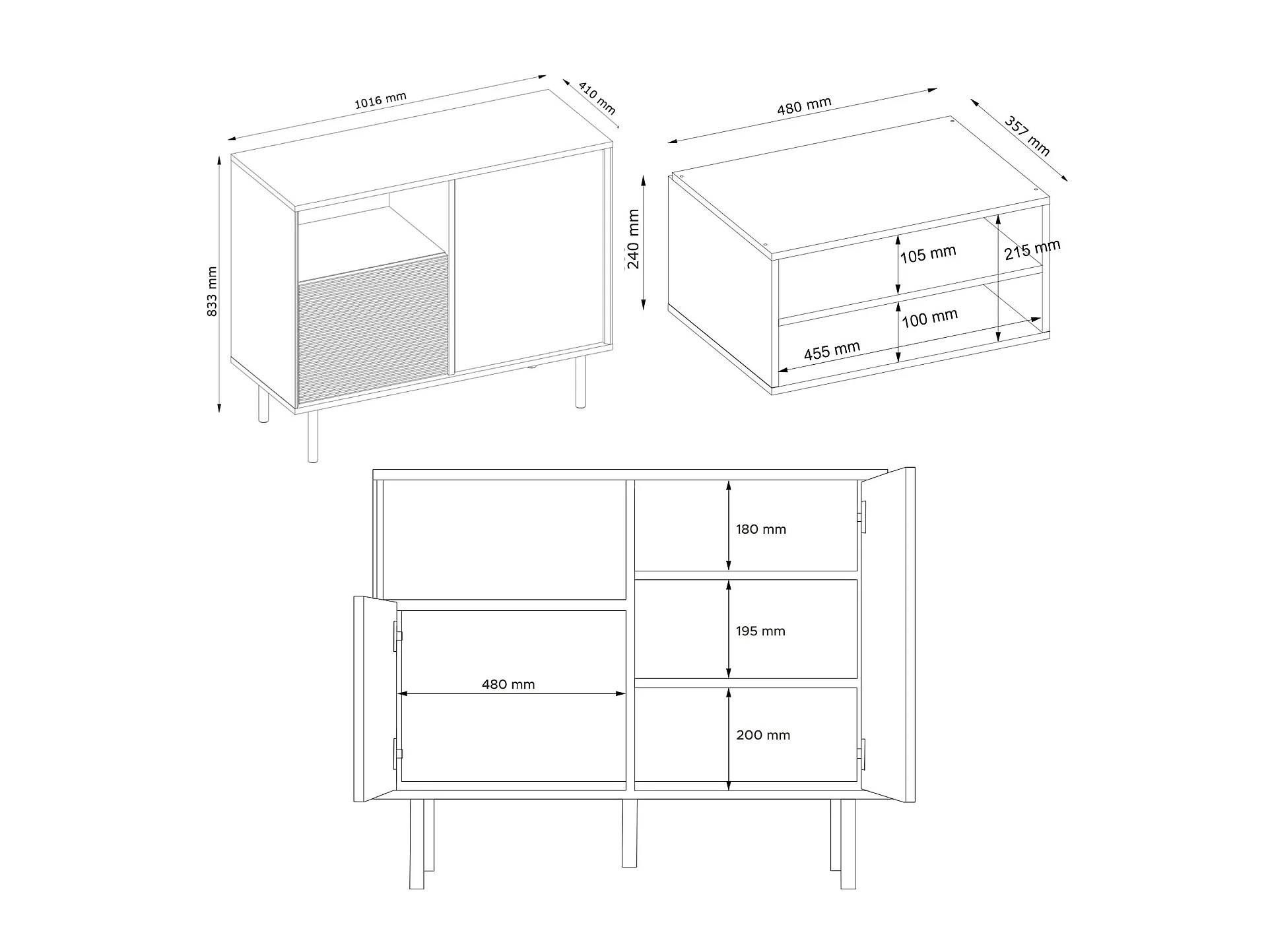 1016 mm
410 mm
833 mm

480 mm
357 mm
240 mm
105 mm
215 mm
100 mm
455 mm

180 mm
195 mm
480 mm
200 mm