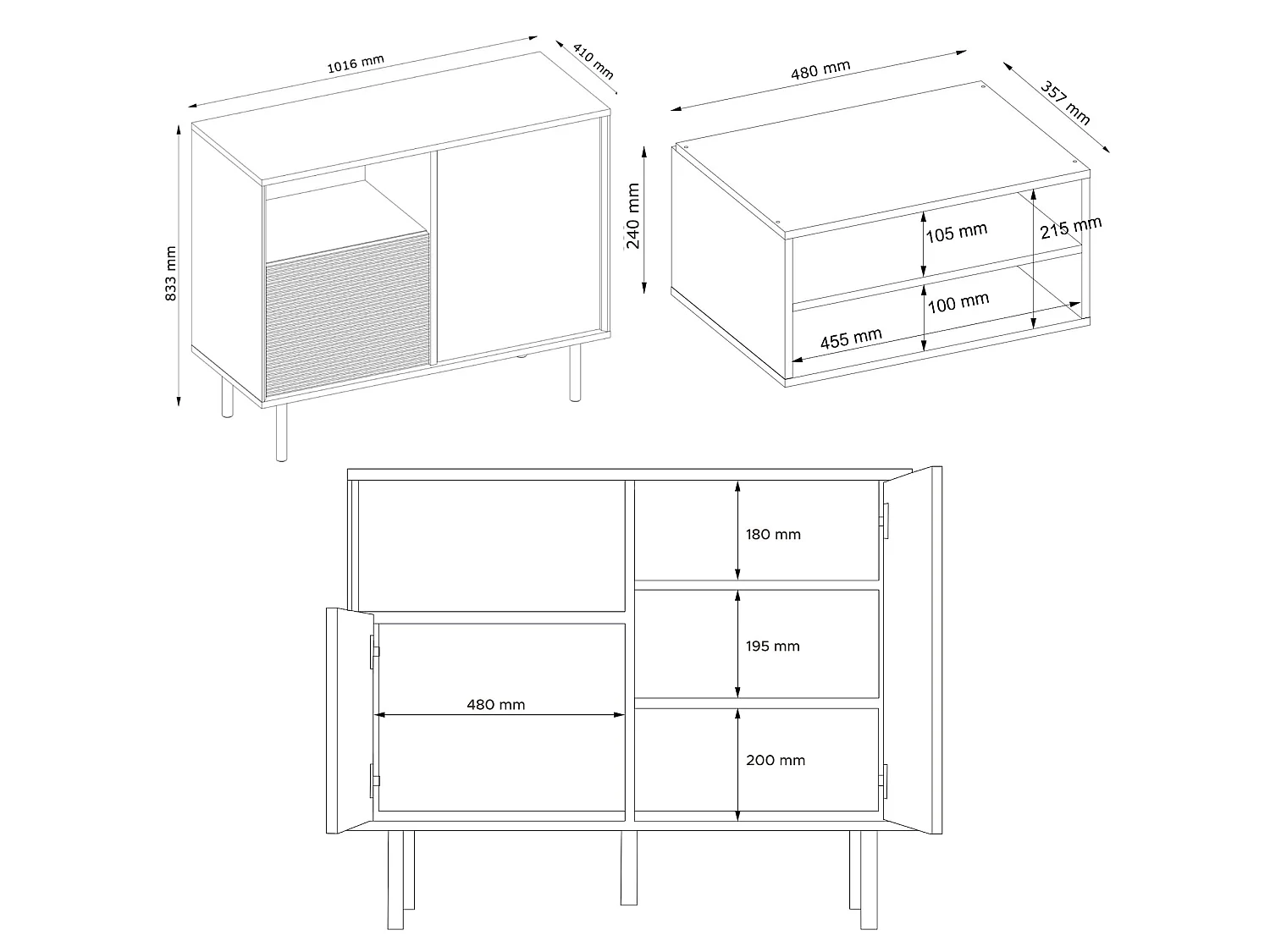 1016 mm
410 mm
833 mm
480 mm
357 mm
240 mm
105 mm
215 mm
100 mm
455 mm
180 mm
195 mm
480 mm
200 mm