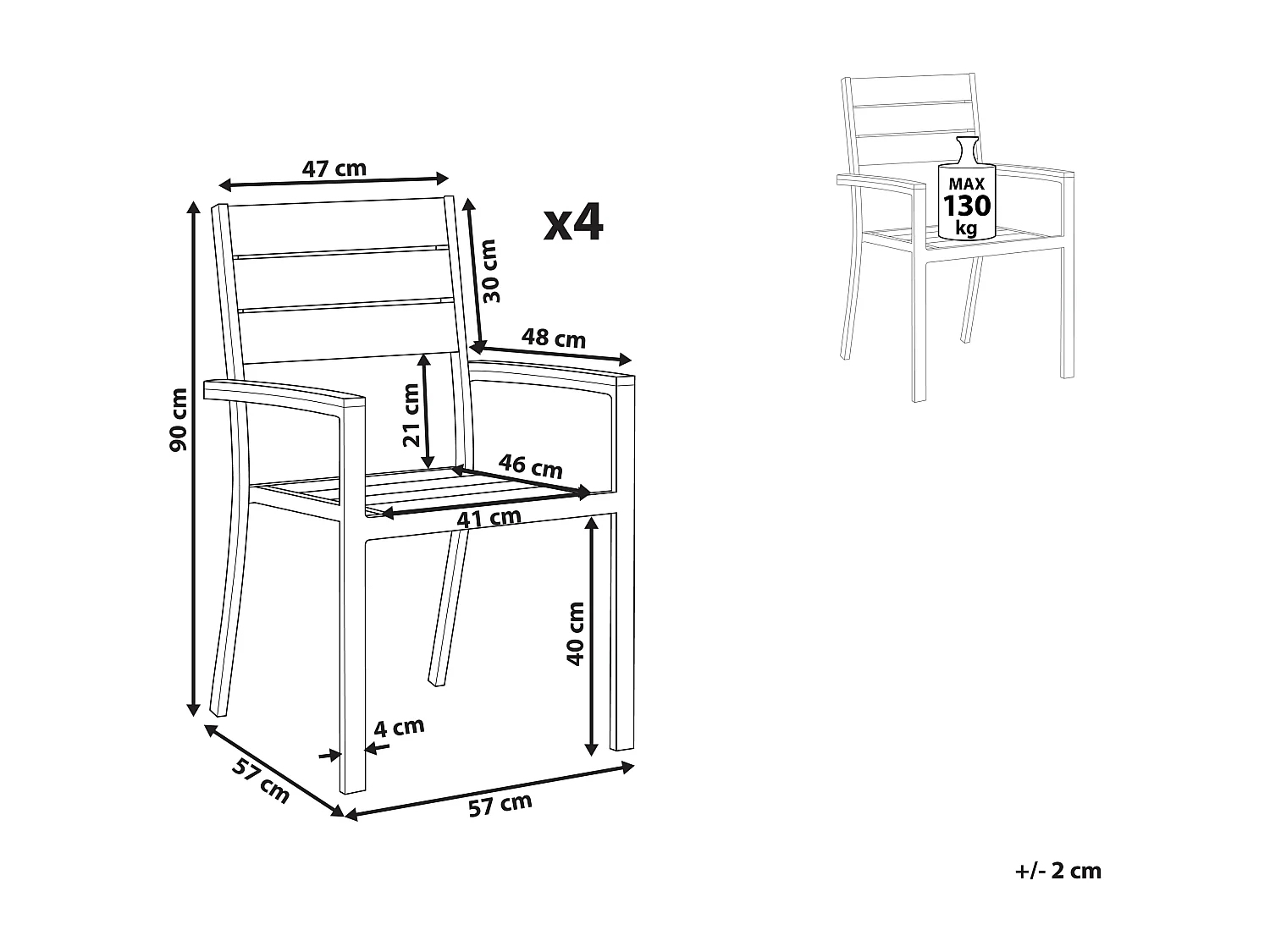 47 cm

x4

30 cm

48 cm

90 cm

21 cm

46 cm

41 cm

40 cm

4 cm

57 cm

57 cm

MAX
130
kg

+/- 2 cm