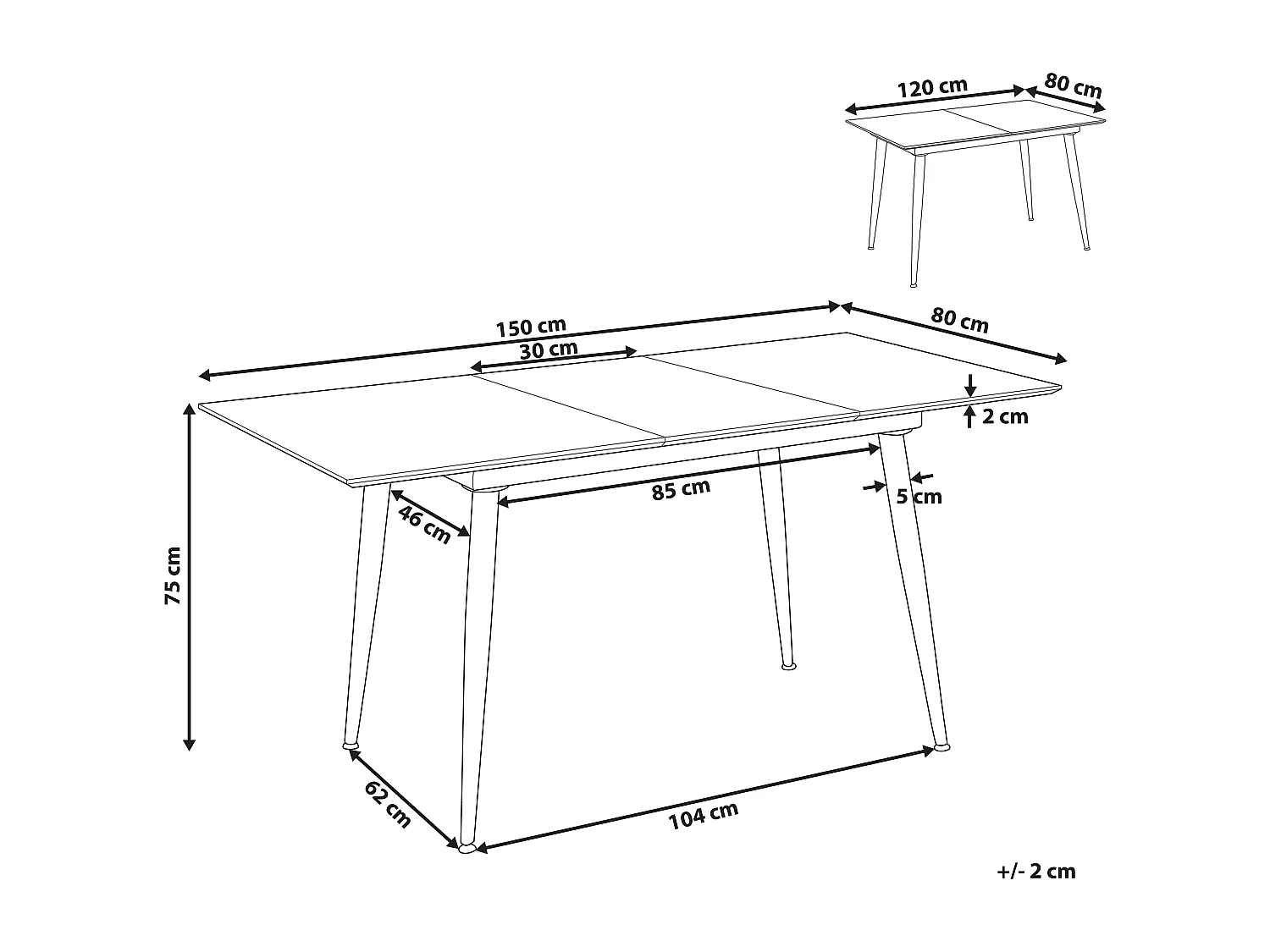 120 cm
80 cm
150 cm
80 cm
30 cm
2 cm
85 cm
5 cm
46 cm
75 cm
62 cm
104 cm
+/- 2 cm