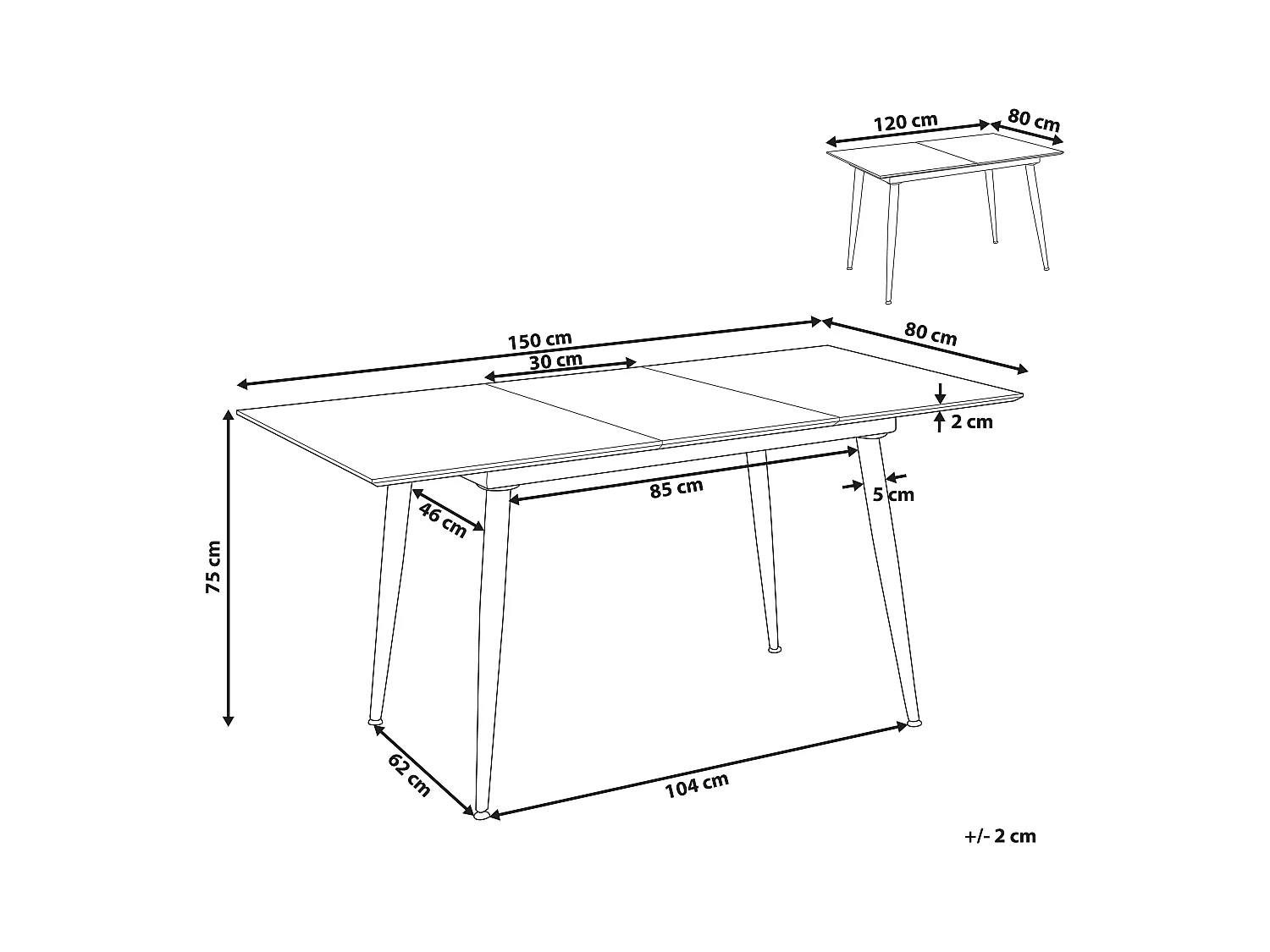 120 cm
80 cm
150 cm
80 cm
30 cm
2 cm
85 cm
5 cm
46 cm
75 cm
62 cm
104 cm
+/- 2 cm