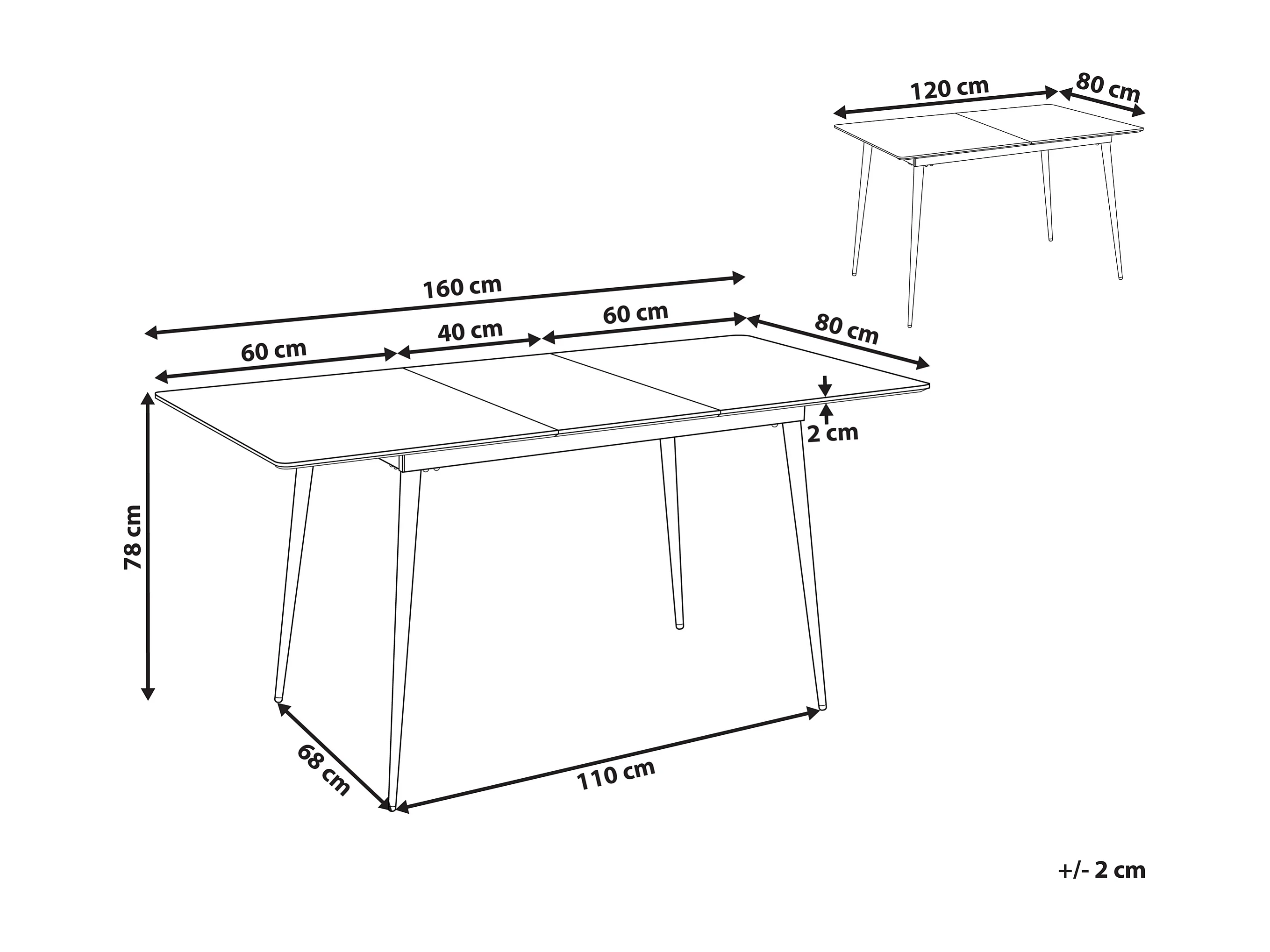 120 cm
80 cm
160 cm
60 cm
40 cm
60 cm
80 cm
2 cm
78 cm
68 cm
110 cm
+/- 2 cm