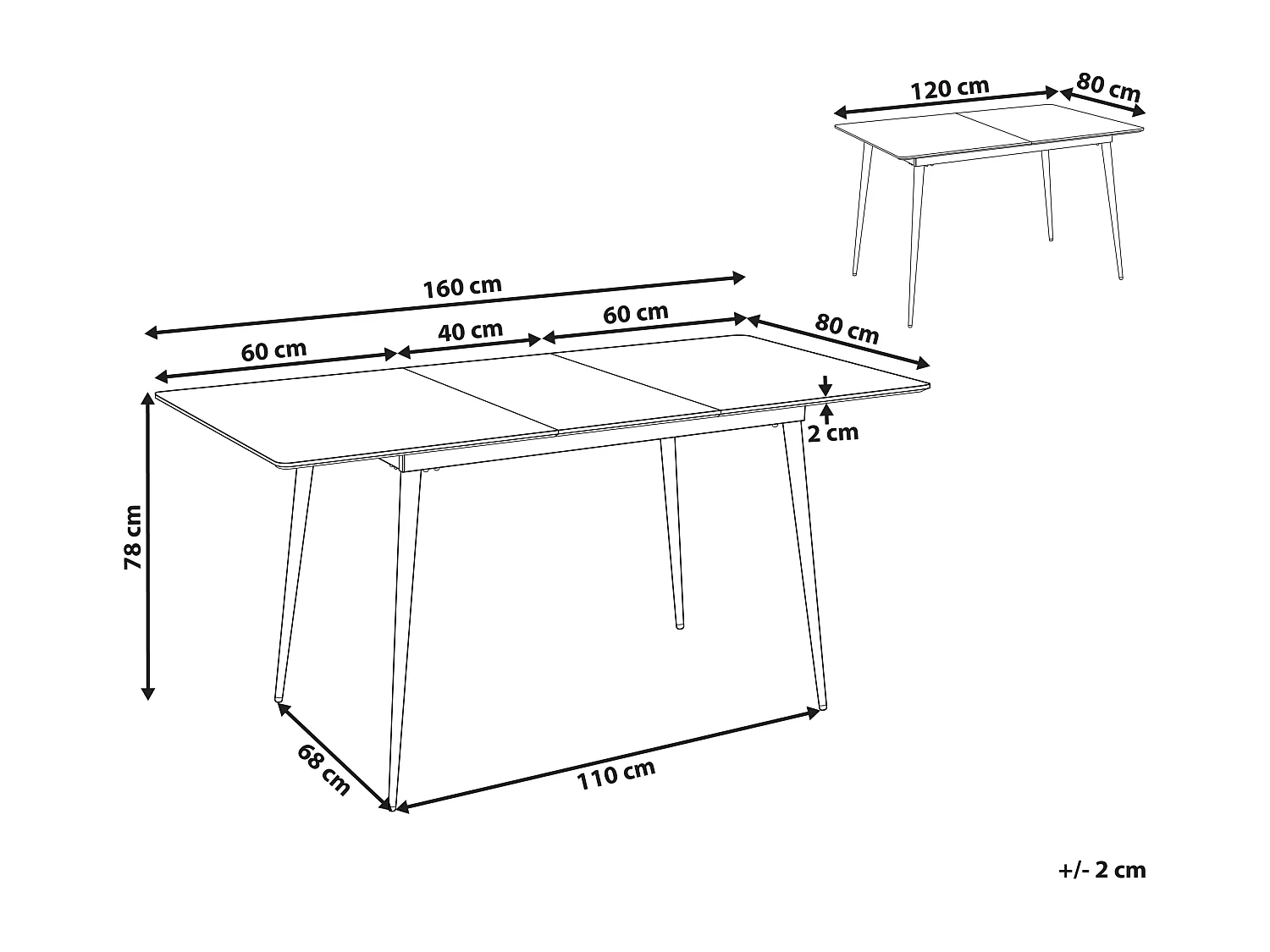 120 cm
80 cm

160 cm
60 cm
40 cm
60 cm
80 cm
2 cm
78 cm
68 cm
110 cm

+/- 2 cm