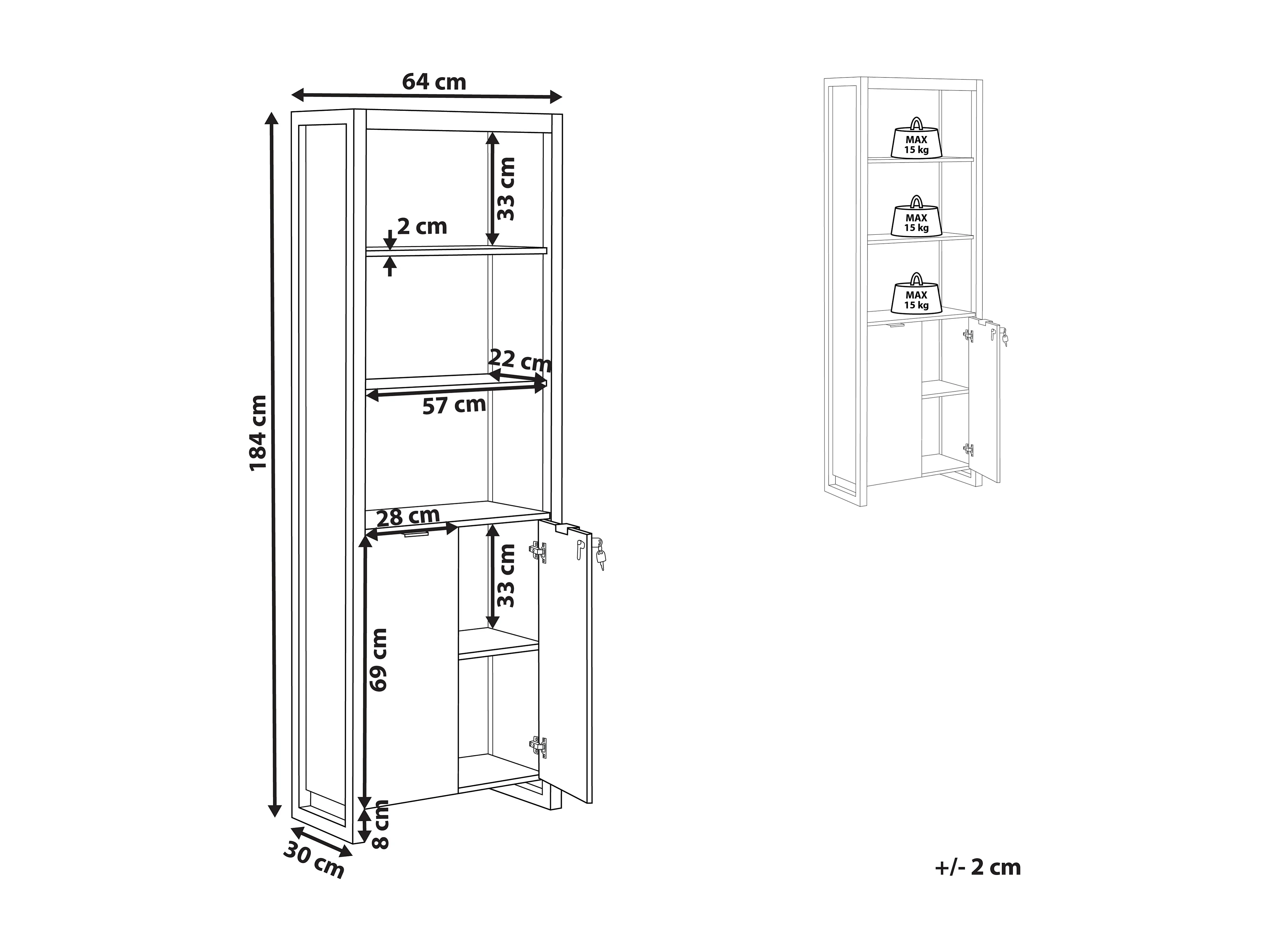 64 cm

184 cm

33 cm

2 cm

22 cm

57 cm

28 cm

33 cm

69 cm

8 cm

30 cm

MAX
15 kg

MAX
15 kg

MAX
15 kg

+/- 2 cm