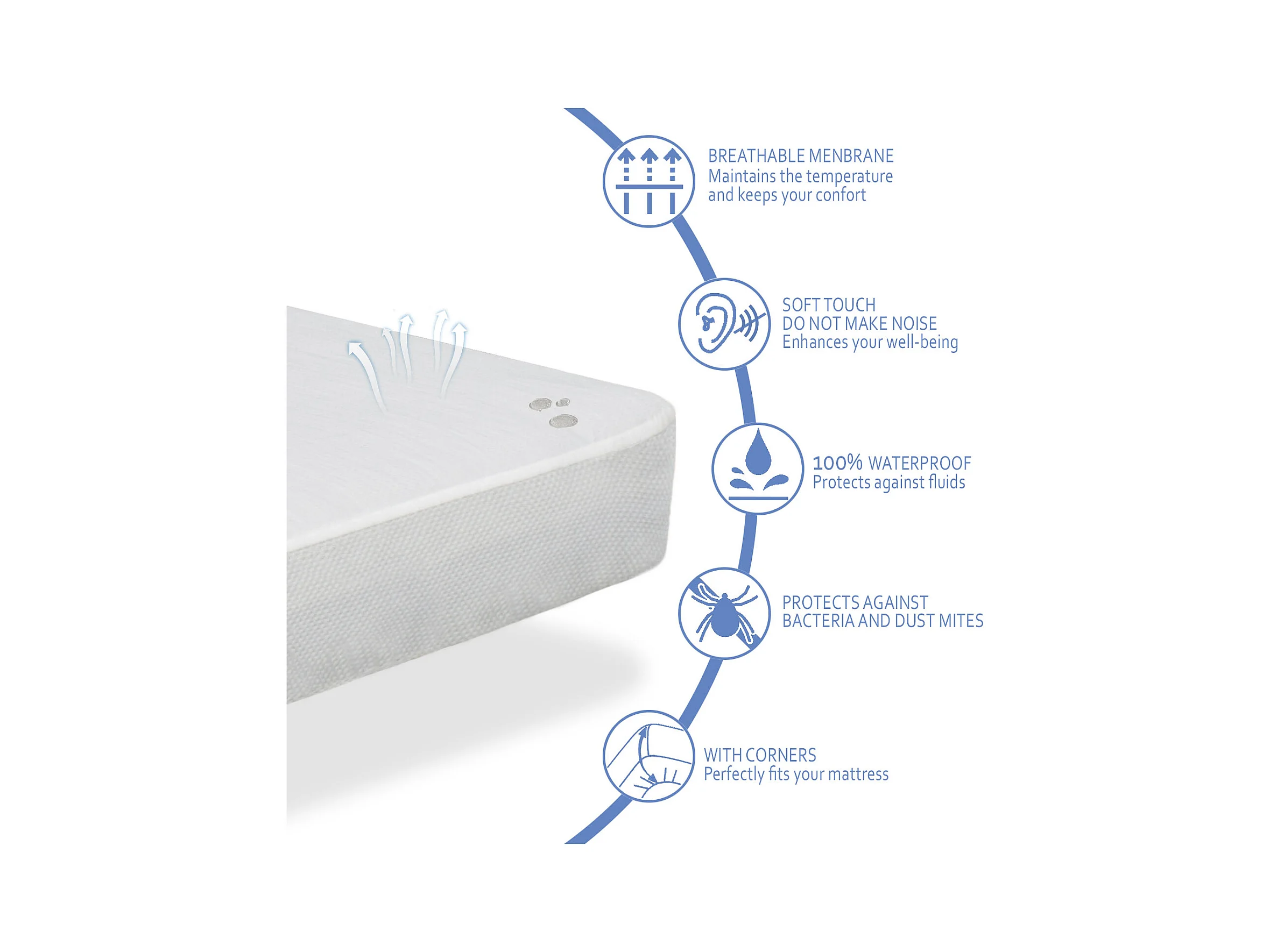 BREATHABLE MENBRANE
Maintains the temperature and keeps your confort

SOFT TOUCH
DO NOT MAKE NOISE
Enhances your well-being

100% WATERPROOF
Protects against fluids

PROTECTS AGAINST
BACTERIA AND DUST MITES

WITH CORNERS
Perfectly fits your mattress