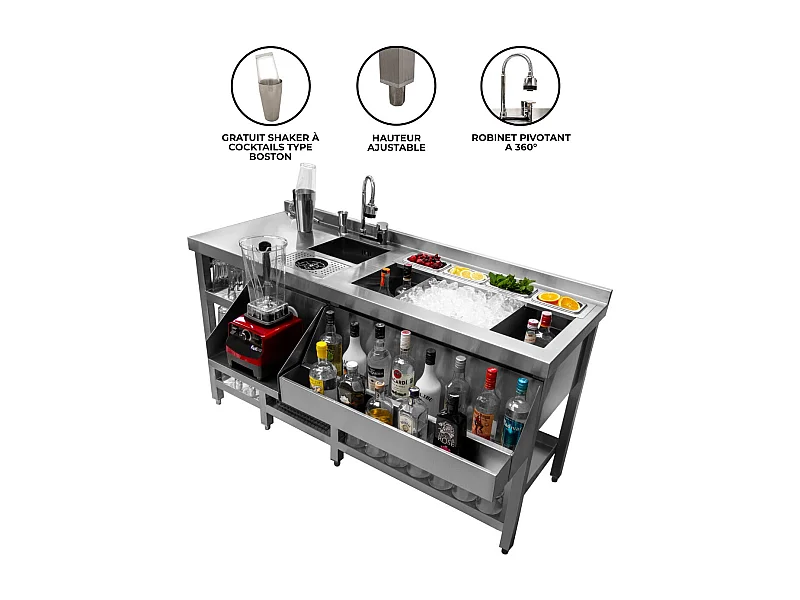 GRATUIT SHAKER À COCKTAILS TYPE BOSTON

HAUTEUR AJUSTABLE

ROBINET PIVOTANT A 360°