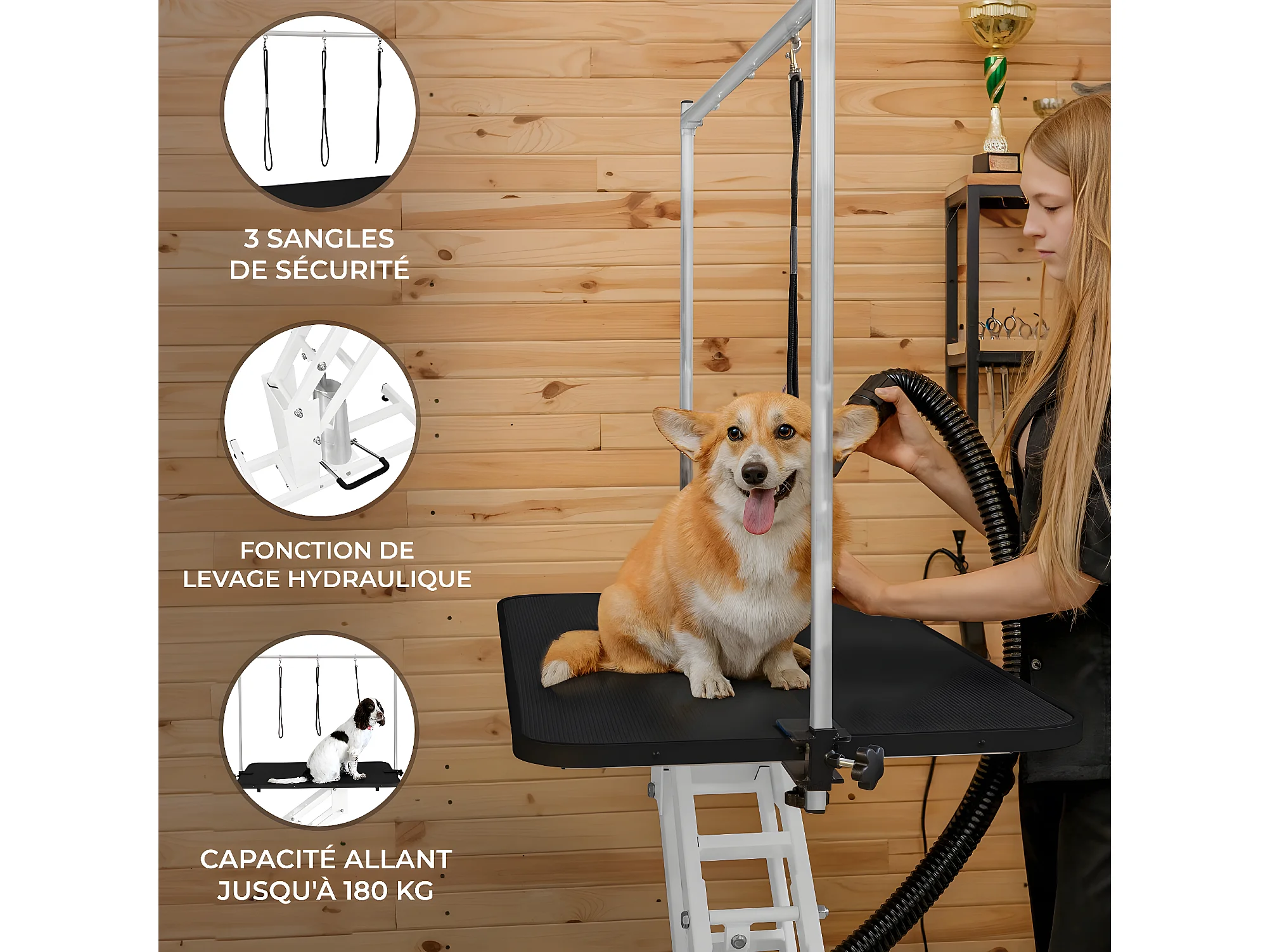 3 SANGLES DE SÉCURITÉ

FONCTION DE LEVAGE HYDRAULIQUE

CAPACITÉ ALLANT JUSQU'À 180 KG