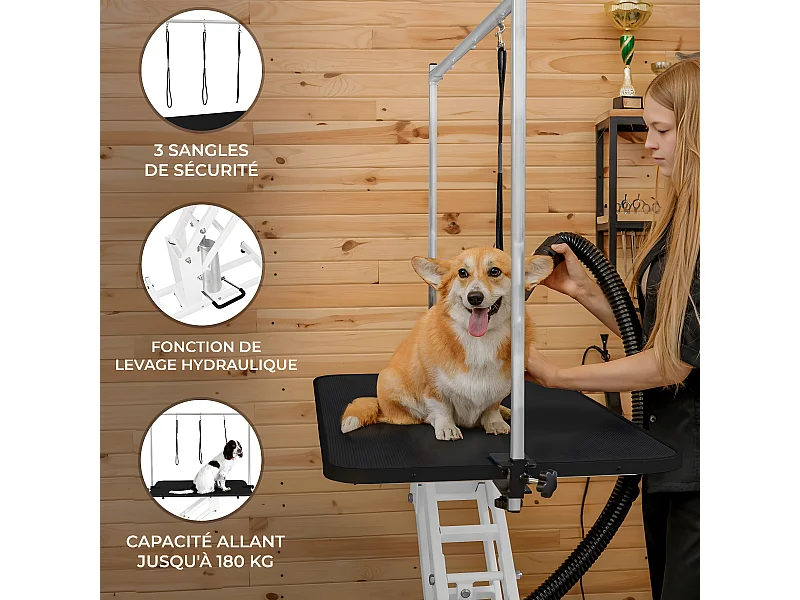 3 SANGLES DE SÉCURITÉ

FONCTION DE LEVAGE HYDRAULIQUE

CAPACITÉ ALLANT JUSQU'À 180 KG