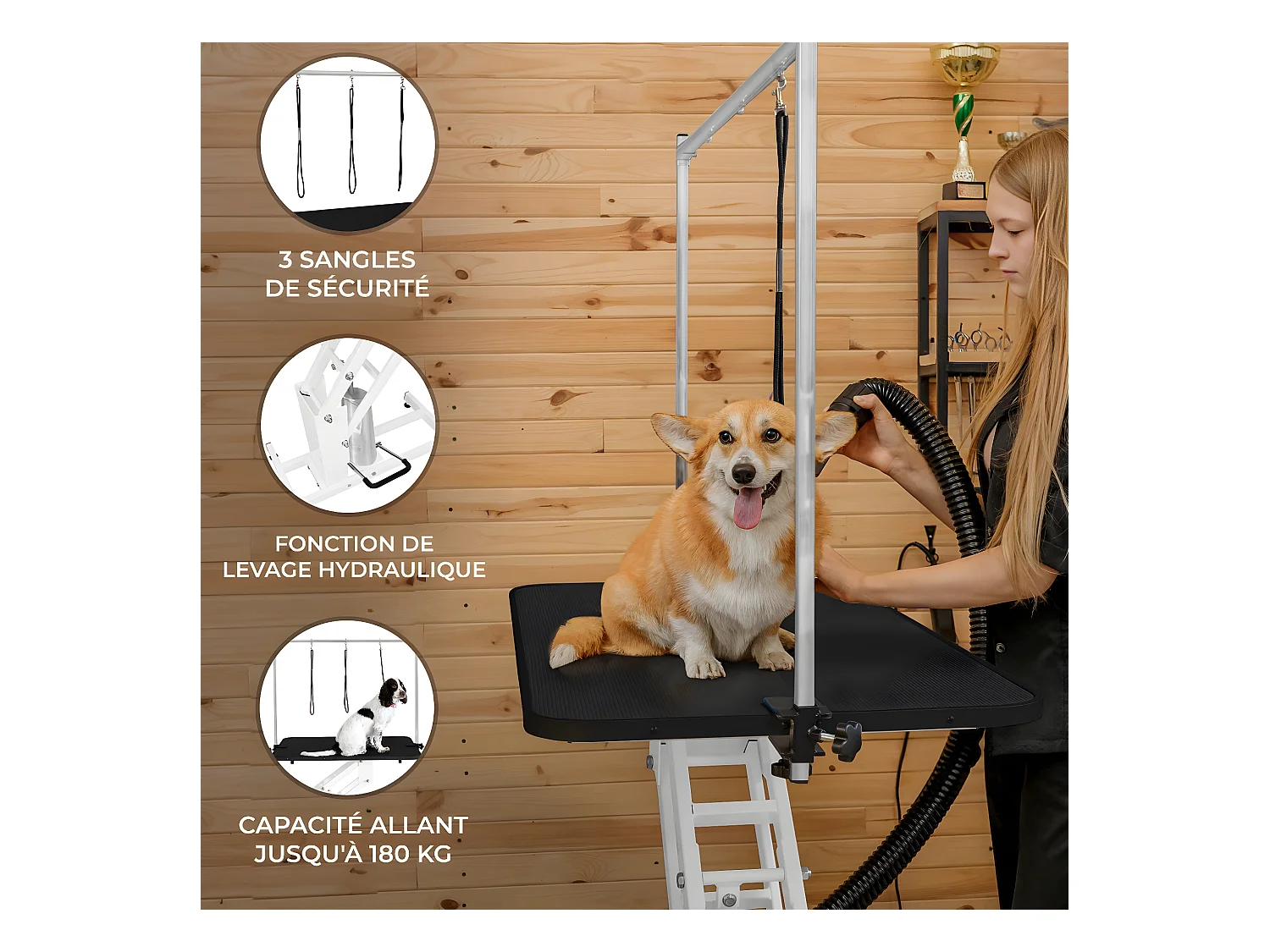 3 SANGLES DE SÉCURITÉ

FONCTION DE LEVAGE HYDRAULIQUE

CAPACITÉ ALLANT JUSQU'À 180 KG