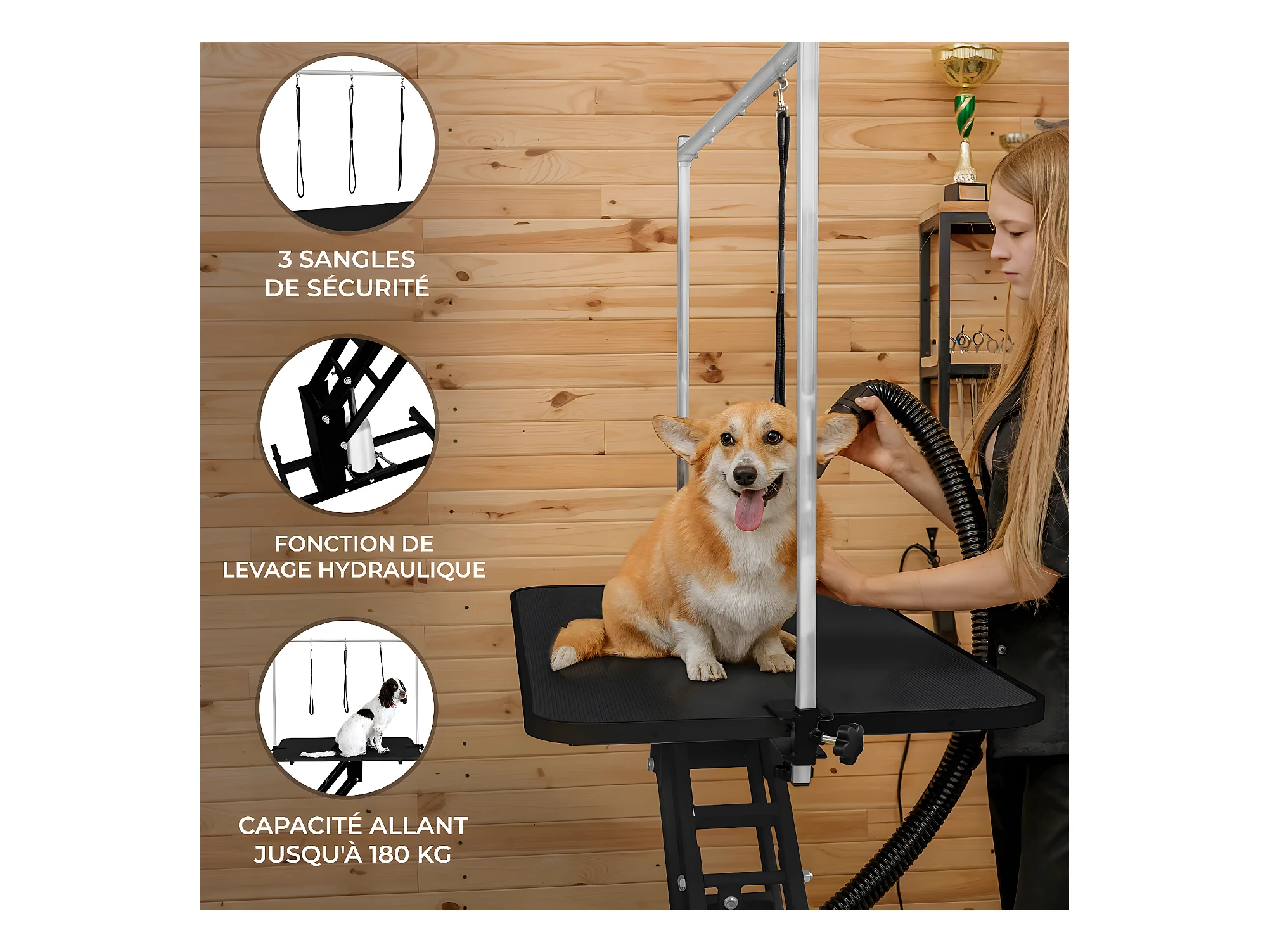 3 SANGLES
DE SÉCURITÉ

FONCTION DE
LEVAGE HYDRAULIQUE

CAPACITÉ ALLANT
JUSQU'À 180 KG