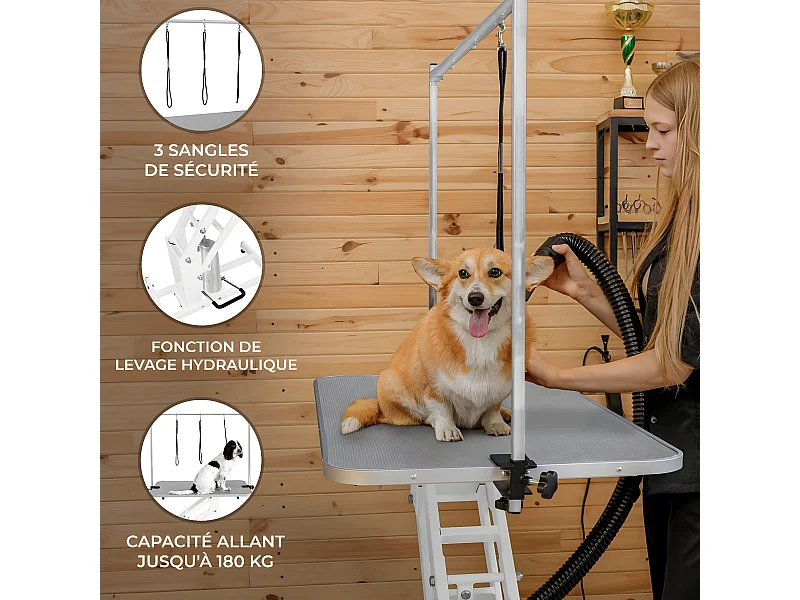 3 SANGLES DE SÉCURITÉ

FONCTION DE LEVAGE HYDRAULIQUE

CAPACITÉ ALLANT JUSQU'À 180 KG