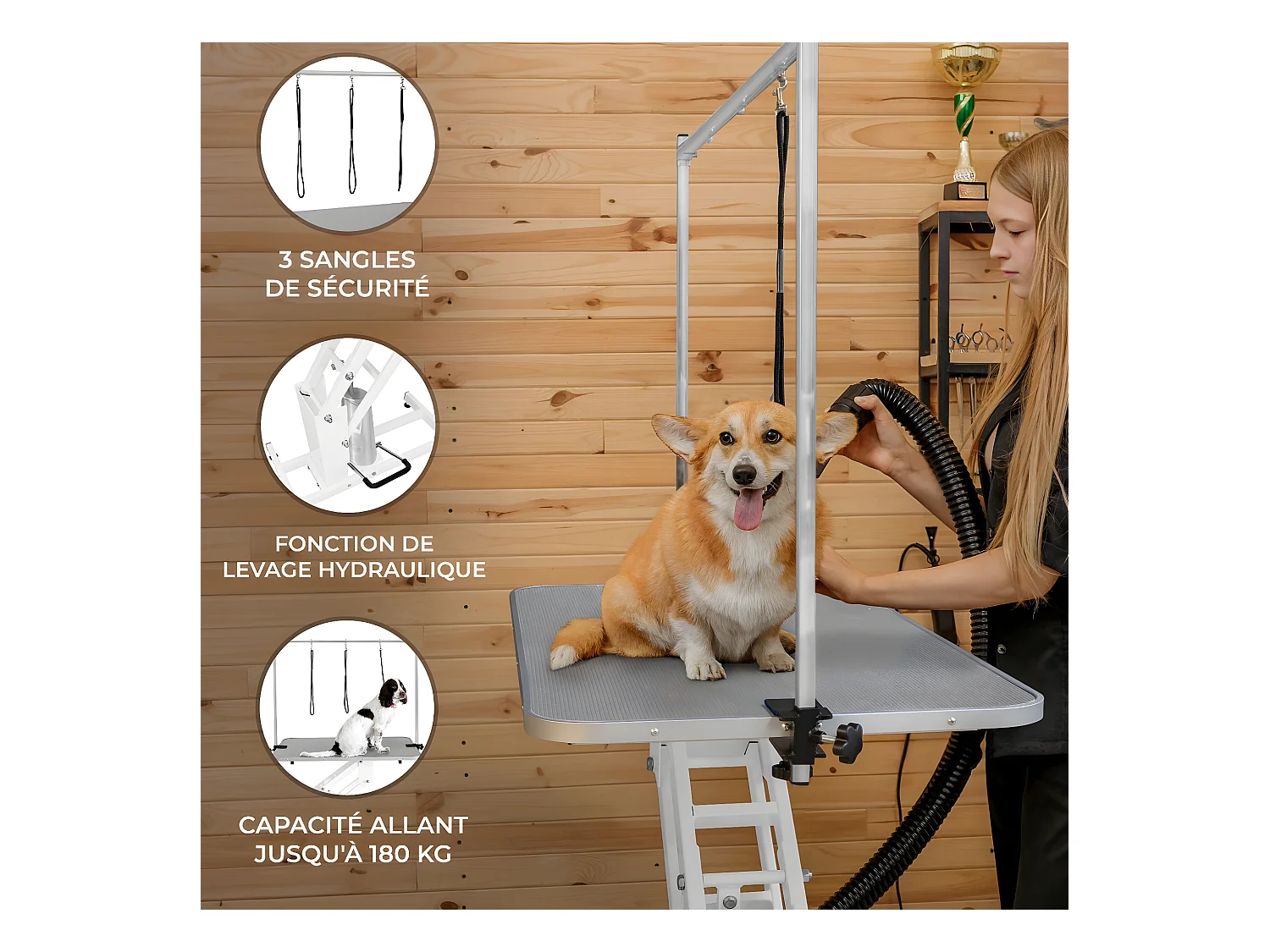 3 SANGLES
DE SÉCURITÉ

FONCTION DE
LEVAGE HYDRAULIQUE

CAPACITÉ ALLANT
JUSQU'À 180 KG