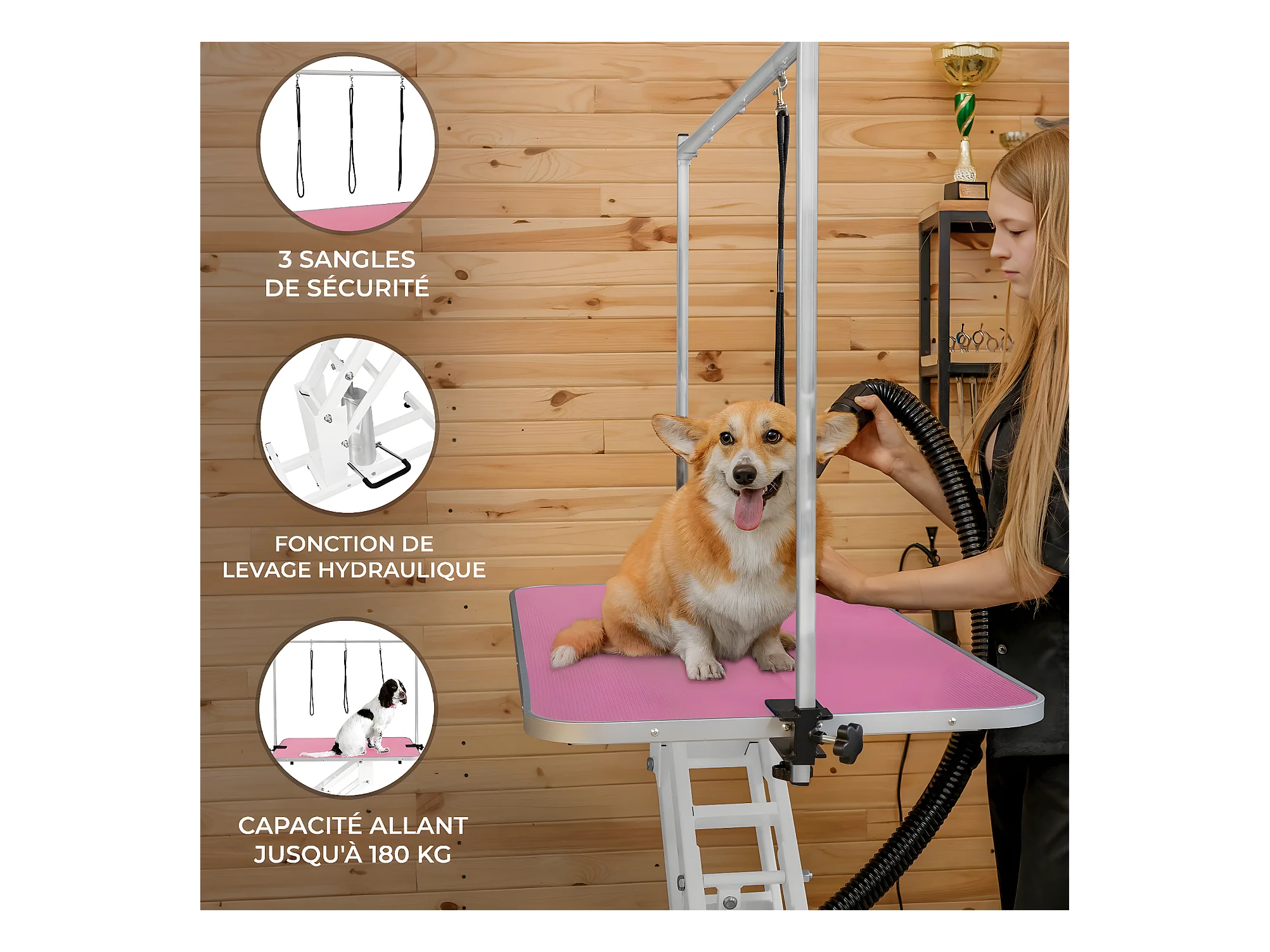 3 SANGLES DE SÉCURITÉ

FONCTION DE LEVAGE HYDRAULIQUE

CAPACITÉ ALLANT JUSQU'À 180 KG