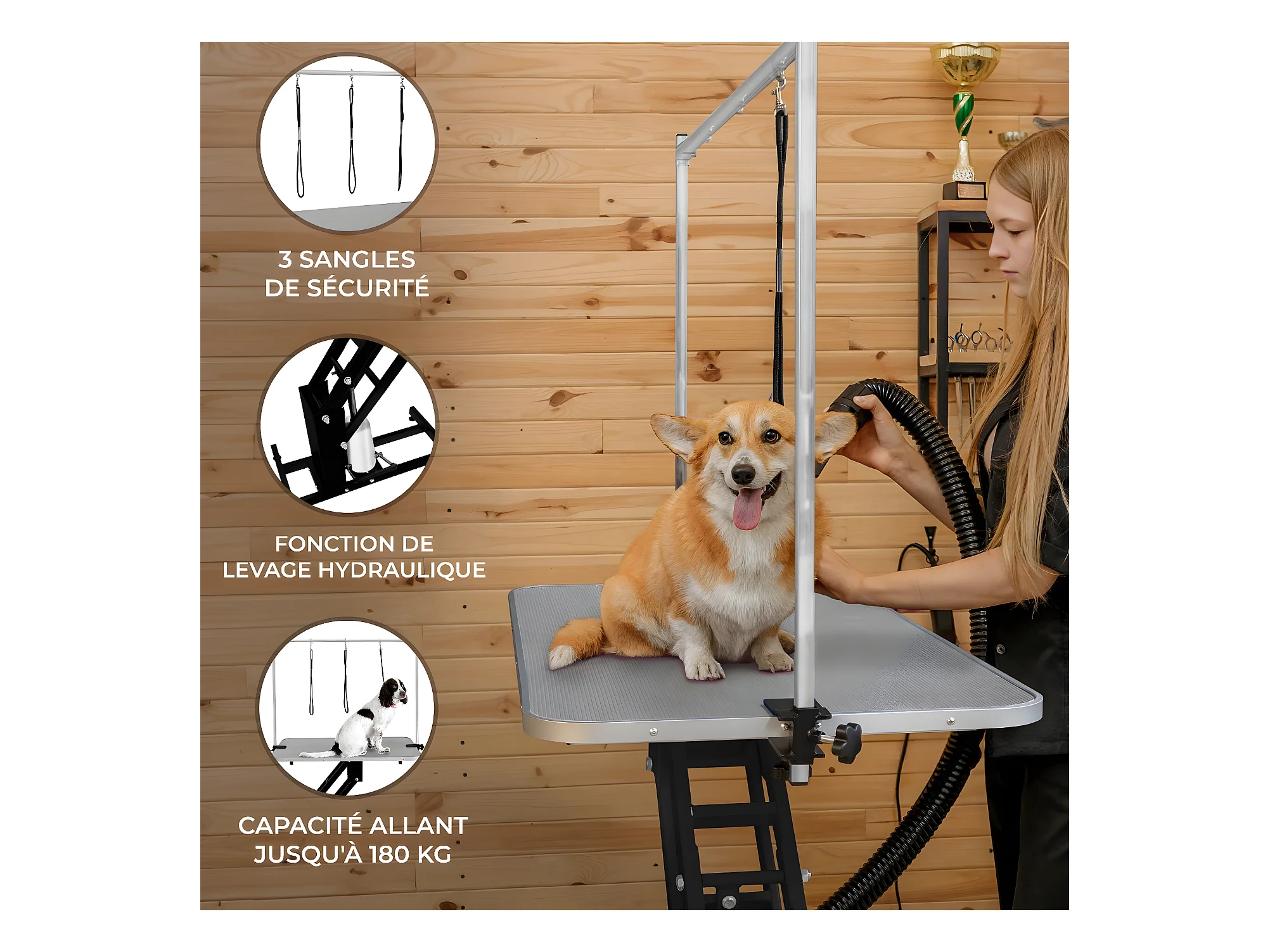 3 SANGLES
DE SÉCURITÉ

FONCTION DE
LEVAGE HYDRAULIQUE

CAPACITÉ ALLANT
JUSQU'À 180 KG