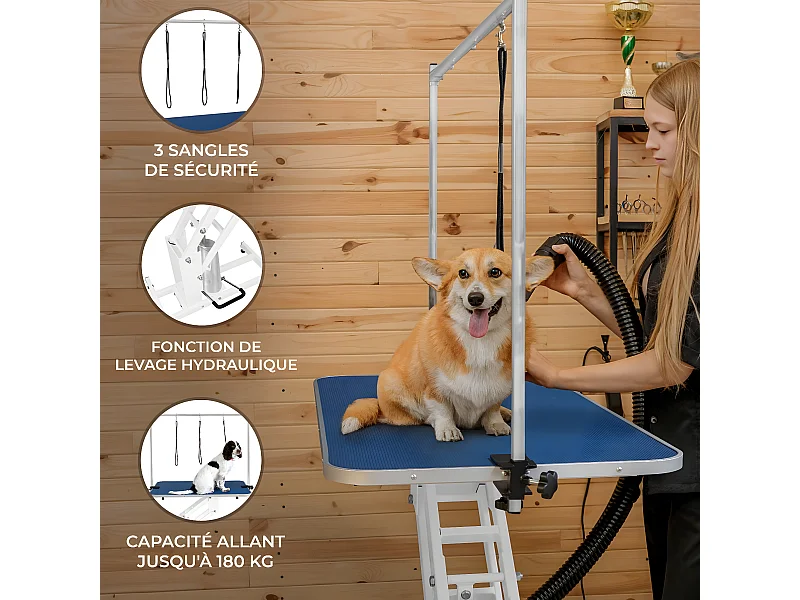 3 SANGLES DE SÉCURITÉ

FONCTION DE LEVAGE HYDRAULIQUE

CAPACITÉ ALLANT JUSQU'À 180 KG