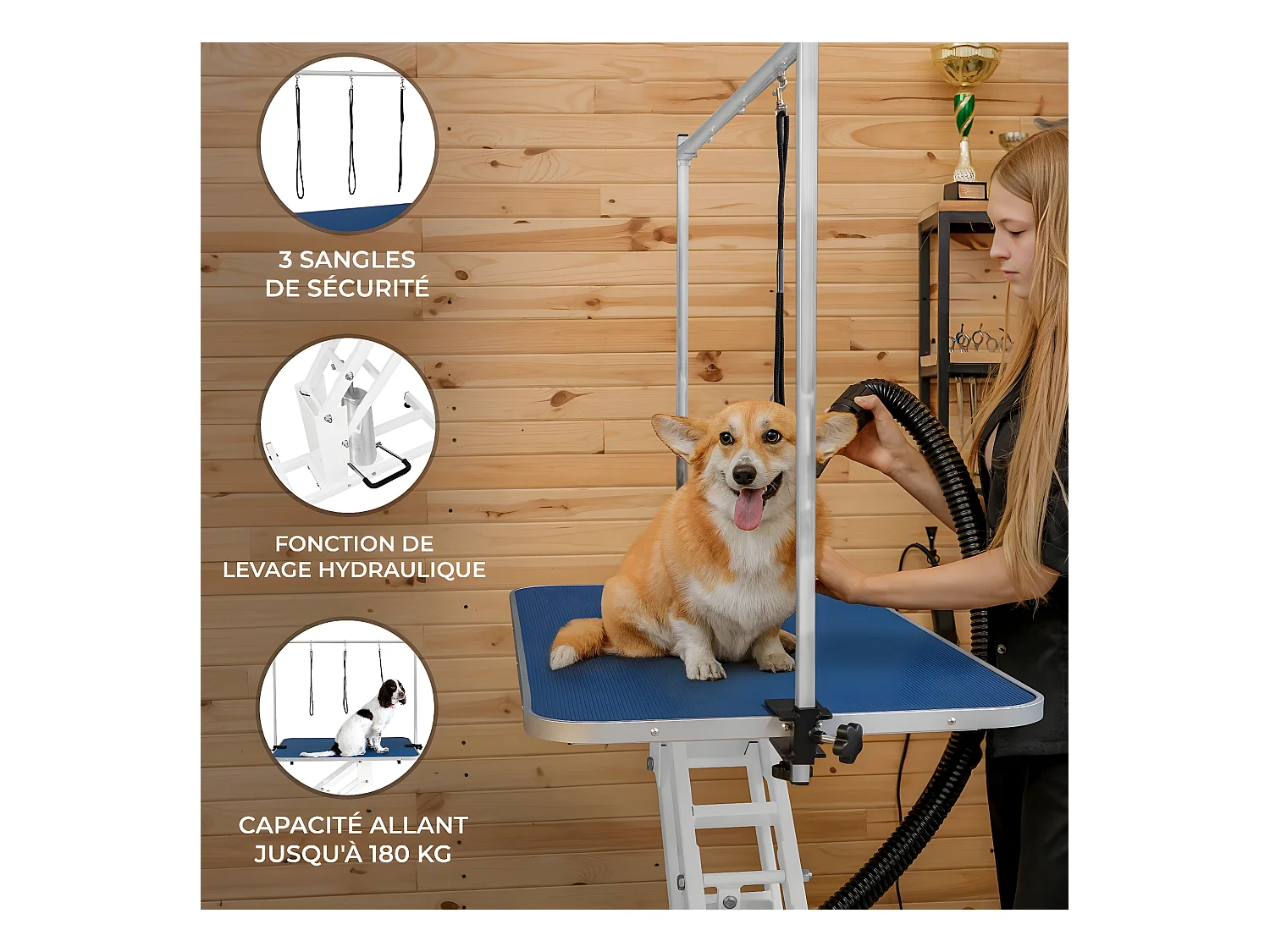 3 SANGLES
DE SÉCURITÉ

FONCTION DE
LEVAGE HYDRAULIQUE

CAPACITÉ ALLANT
JUSQU'À 180 KG