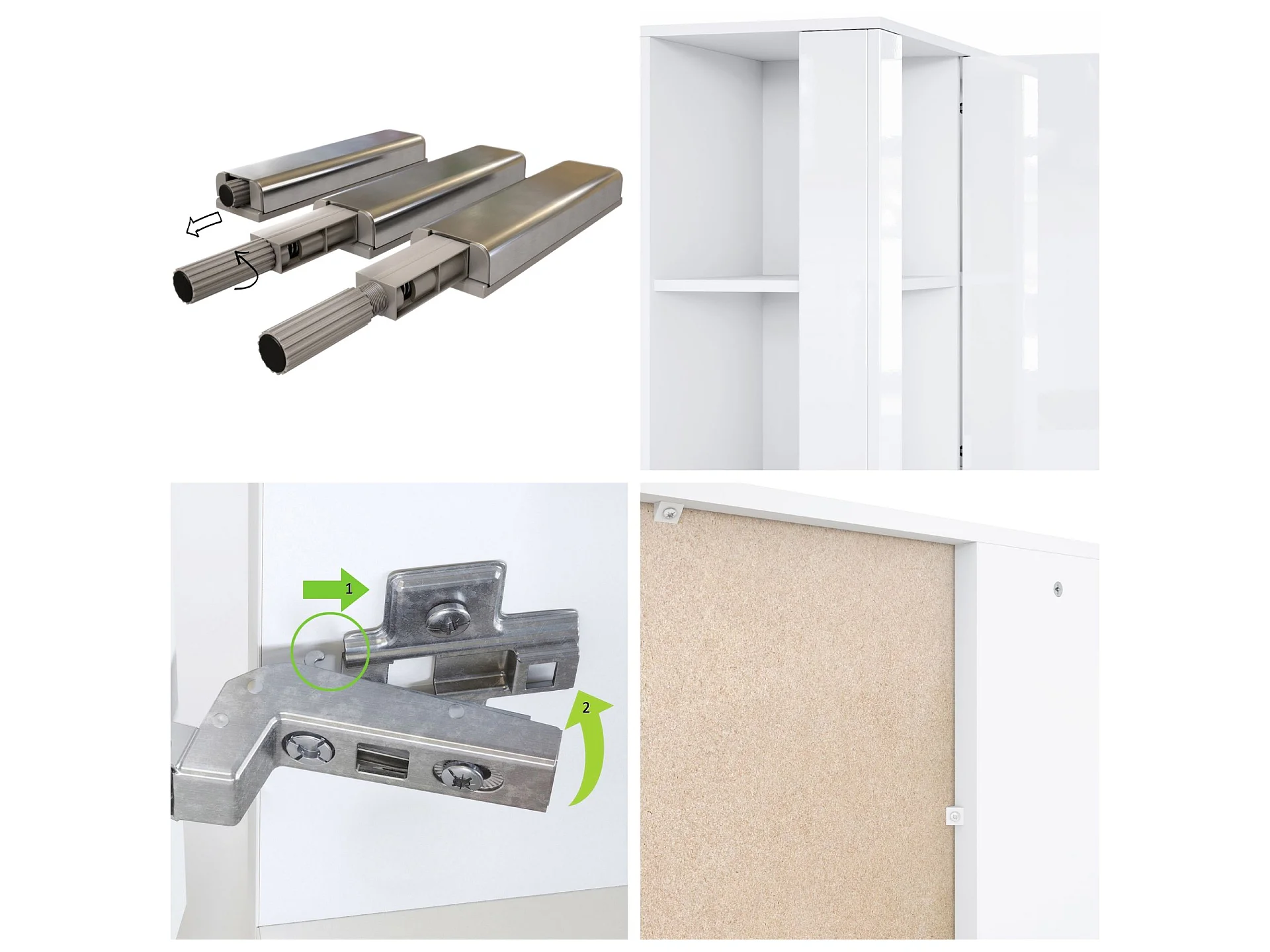 1

2