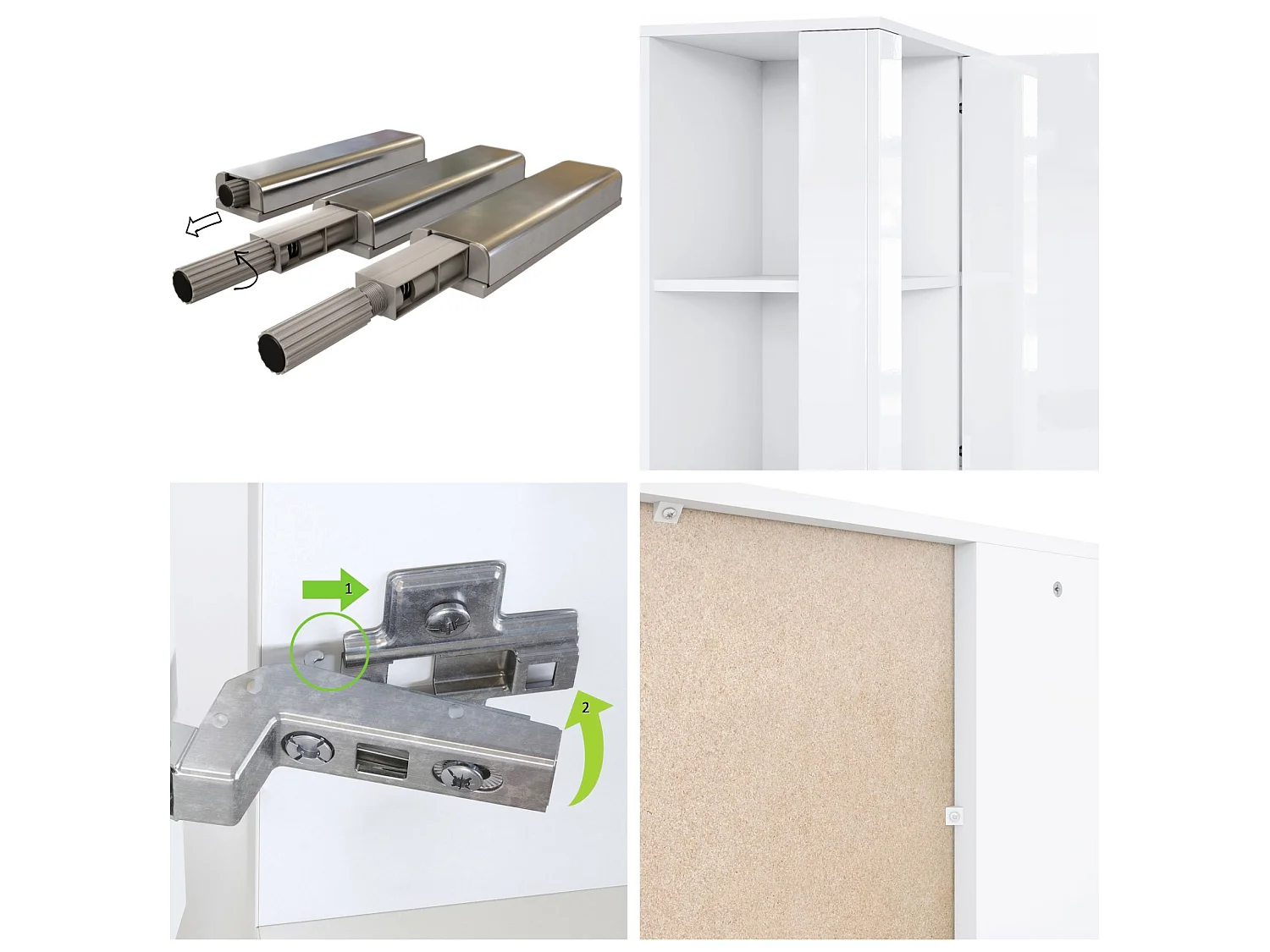 1

2