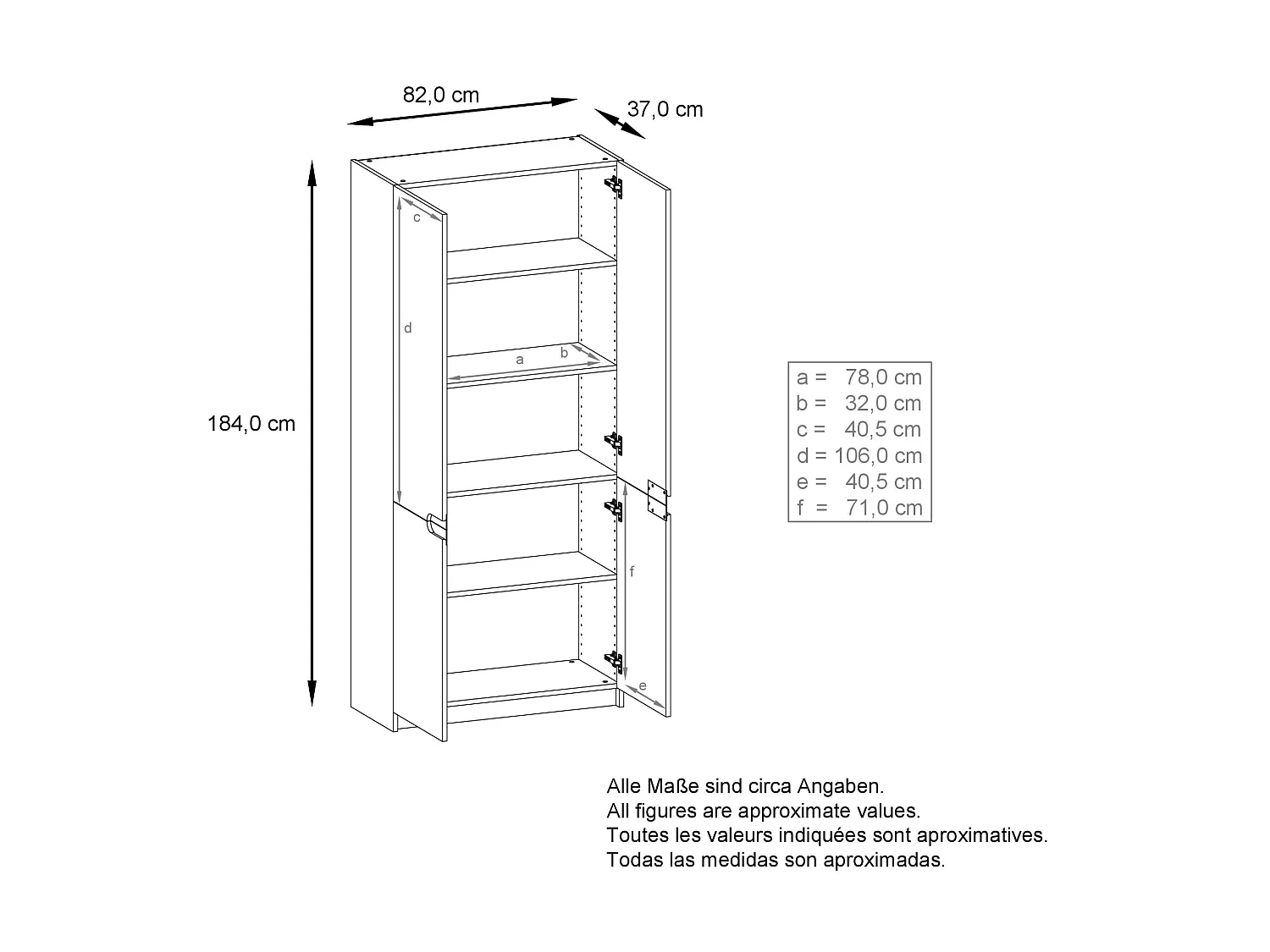 82,0 cm
37,0 cm
184,0 cm
c
d
a
b
f
e

a = 78,0 cm
b = 32,0 cm
c = 40,5 cm
d = 106,0 cm
e = 40,5 cm
f = 71,0 cm

Alle Maße sind circa Angaben.
All figures are approximate values.
Toutes les valeurs indiquées sont aproximatives.
Todas las medidas son aproximadas.